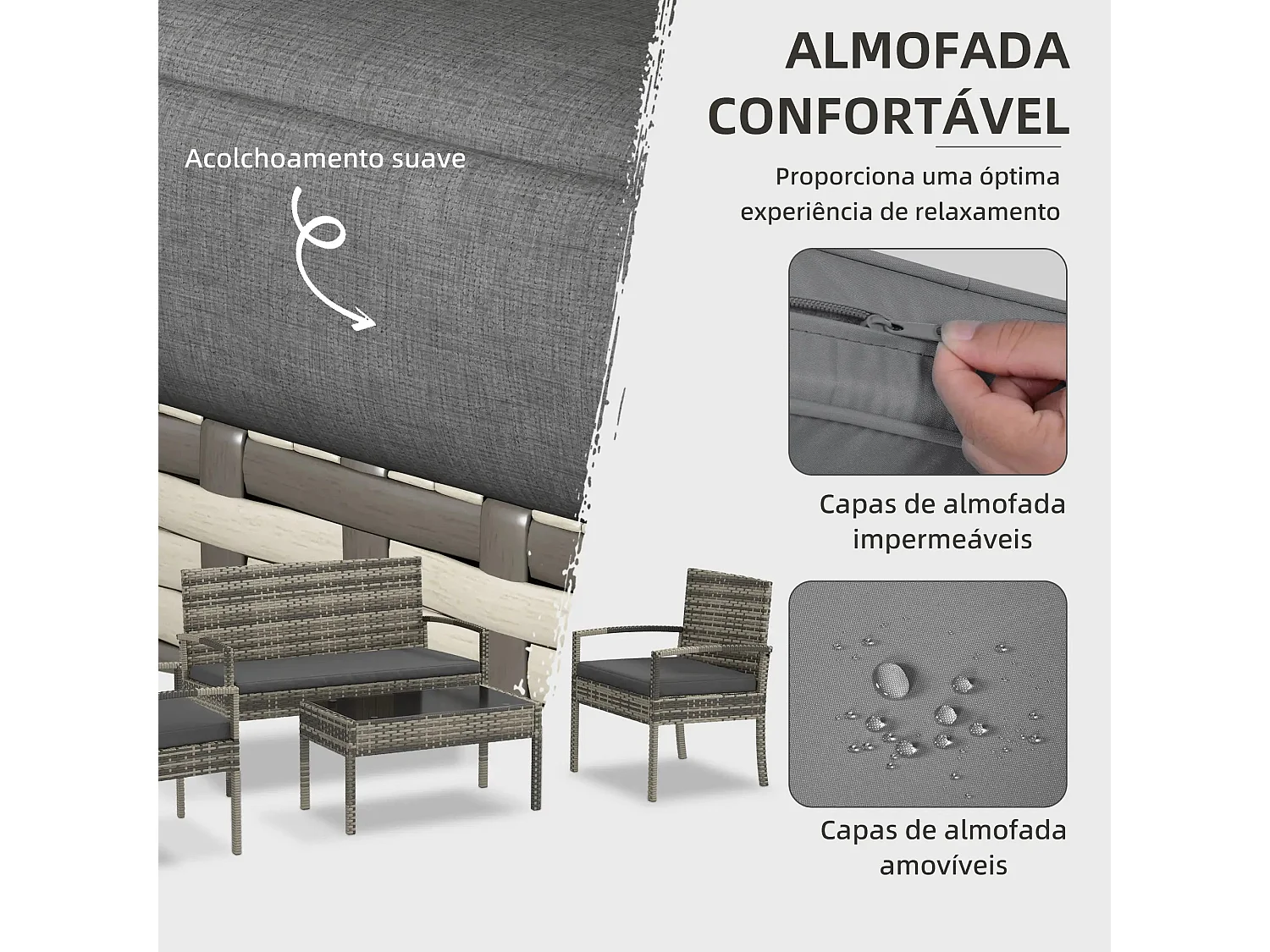 Acolchoamento suave

ALMOFADA CONFORTÁVEL

Proporciona uma óptima experiência de relaxamento

Capas de almofada impermeáveis

Capas de almofada amovíveis