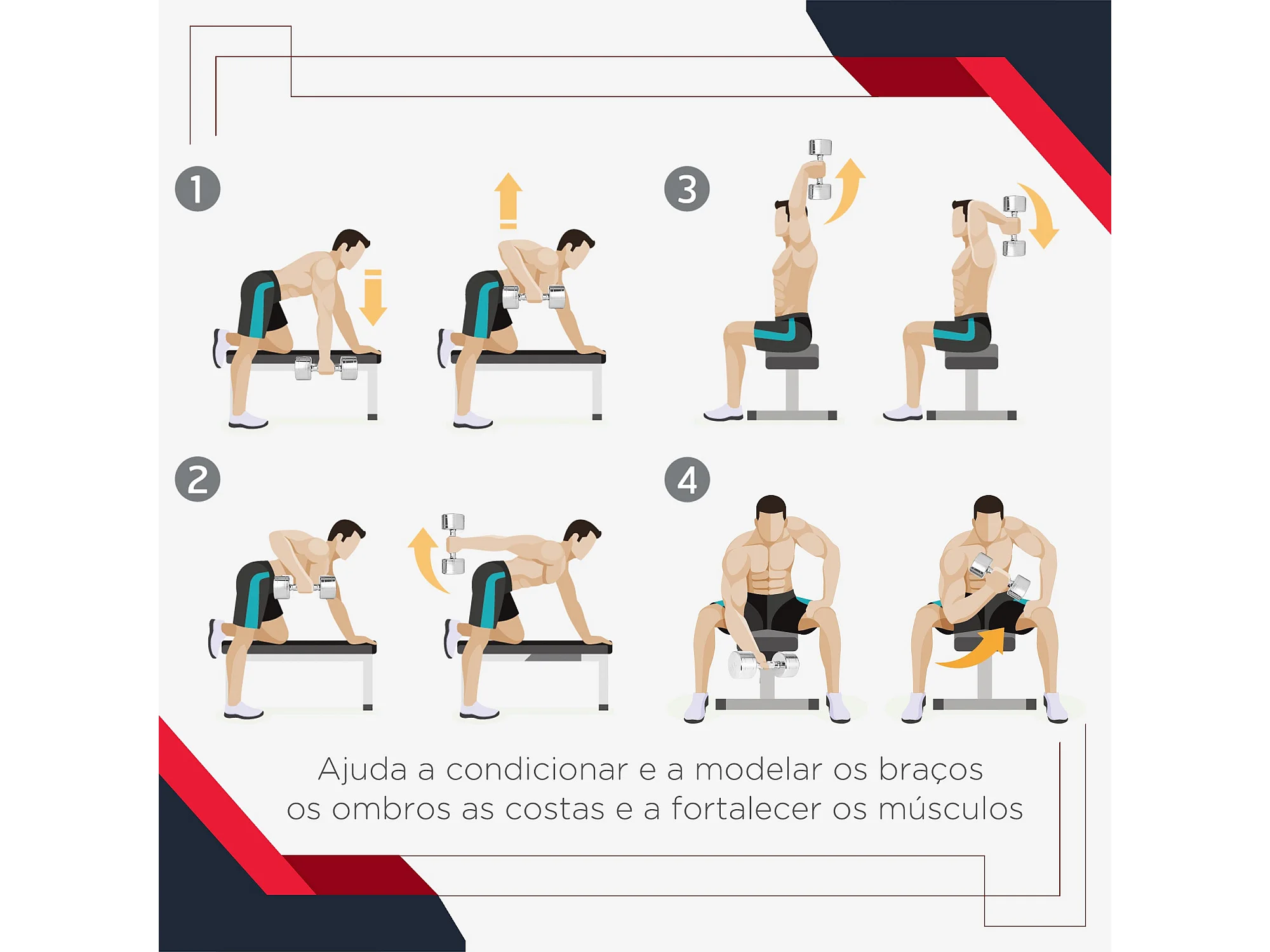 1

3

2

4

Ajuda a condicionar e a modelar os braços os ombros as costas e a fortalecer os músculos