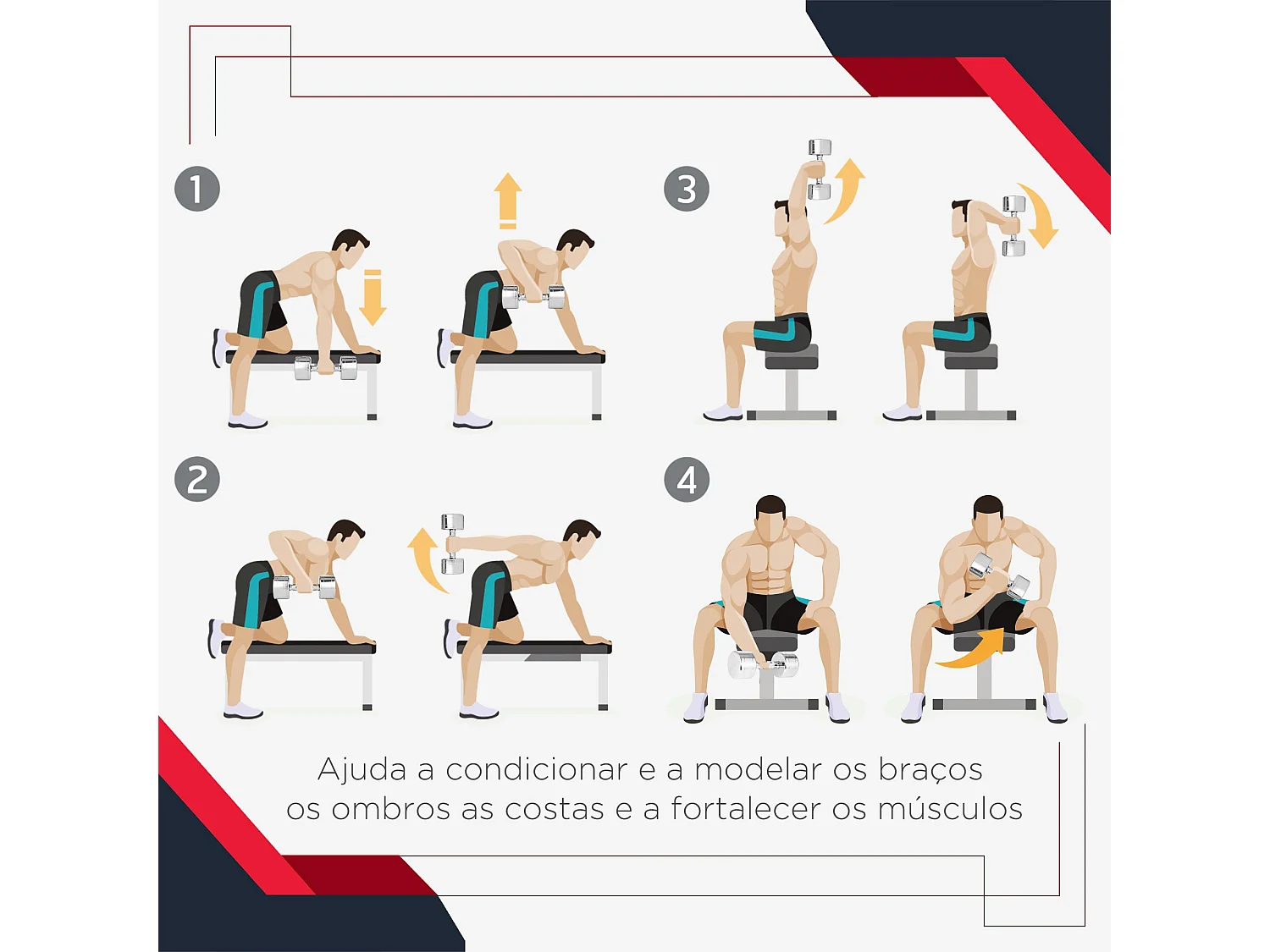 1

3

2

4

Ajuda a condicionar e a modelar os braços os ombros as costas e a fortalecer os músculos