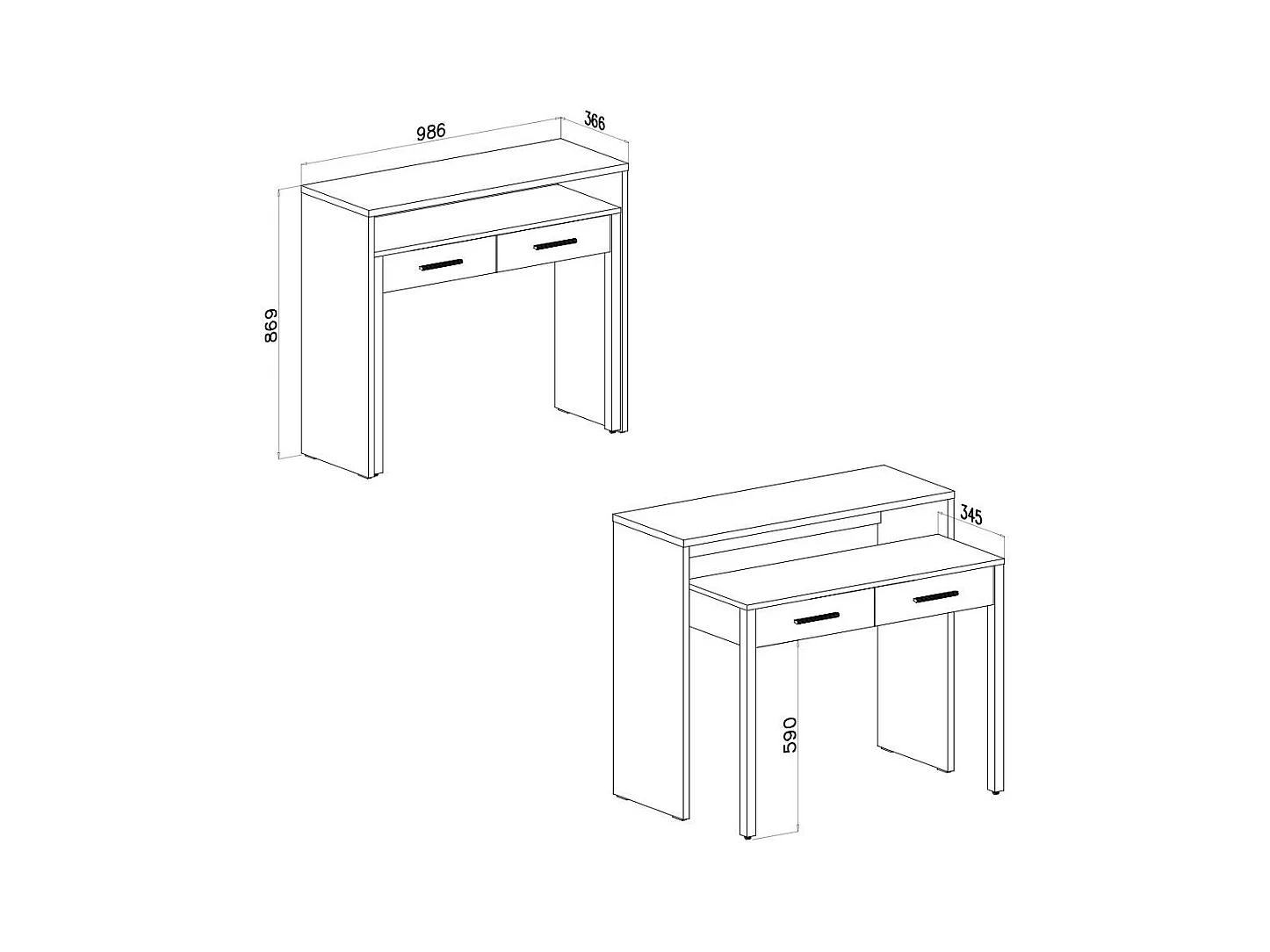 986
366
869
345
590