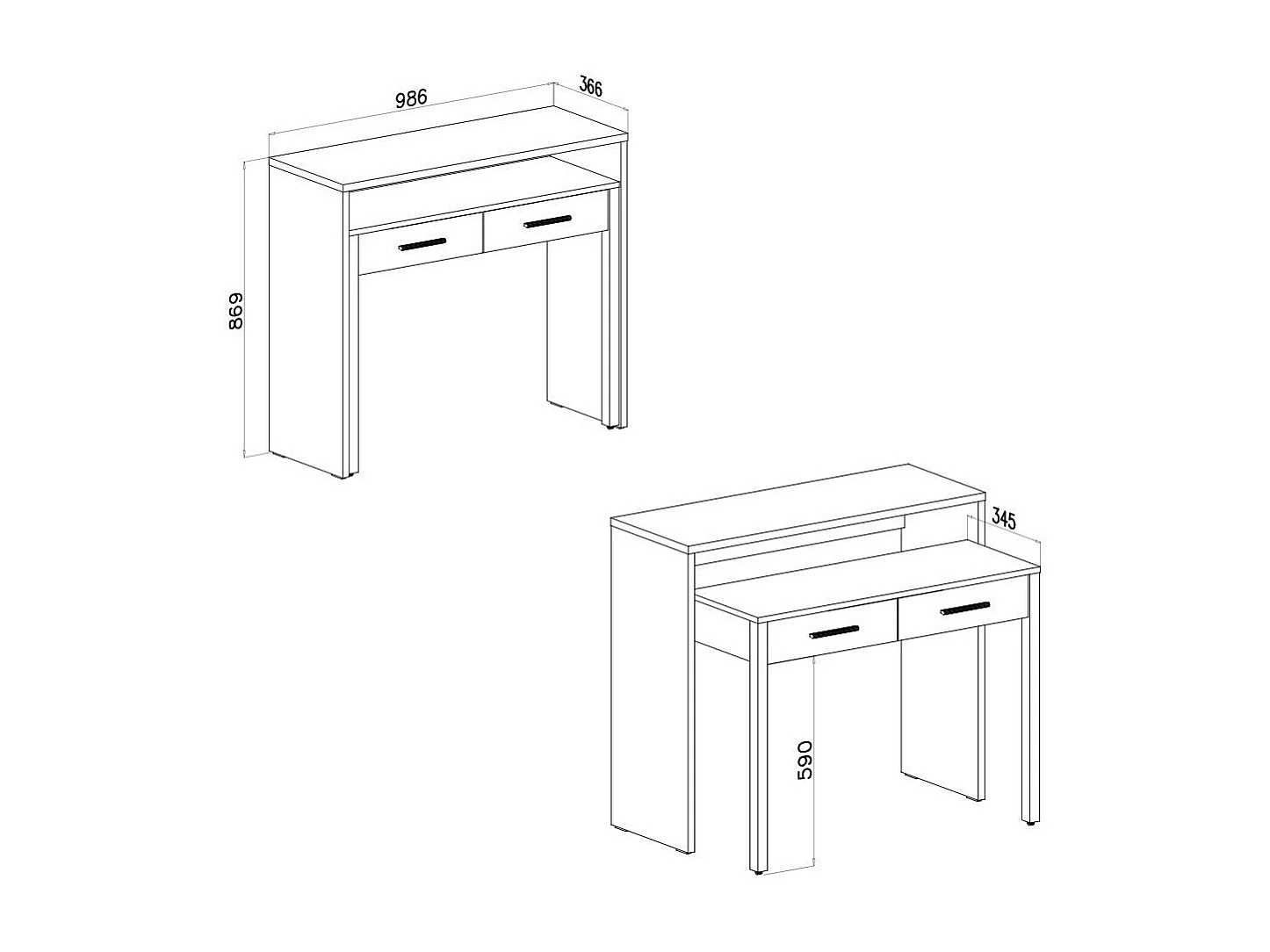 986
366
869
345
590