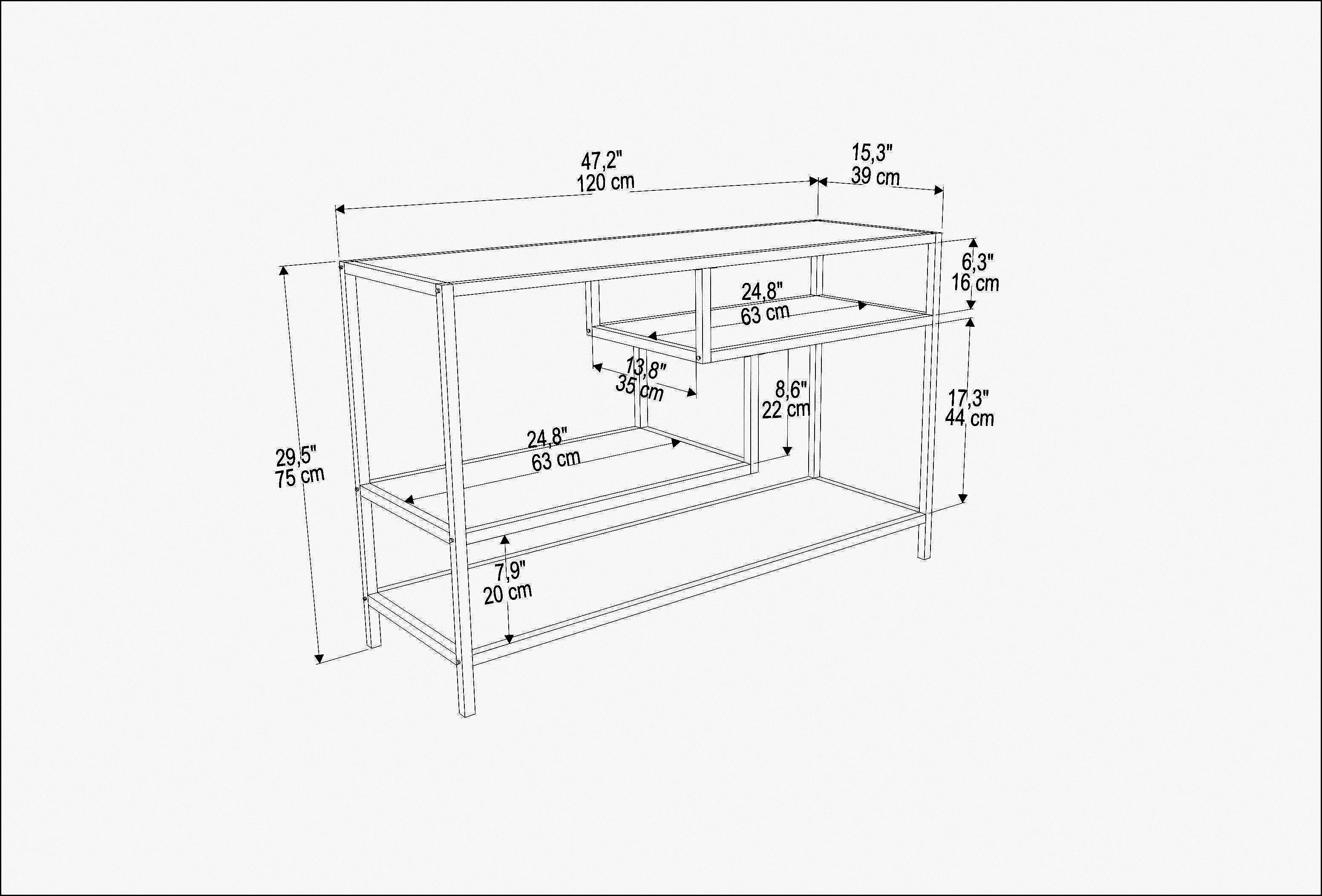 47,2"
120 cm

15,3"
39 cm

6,3"
16 cm

24,8"
63 cm

13,8"
35 cm

8,6"
22 cm

17,3"
44 cm

29,5"
75 cm

24,8"
63 cm

7,9"
20 cm