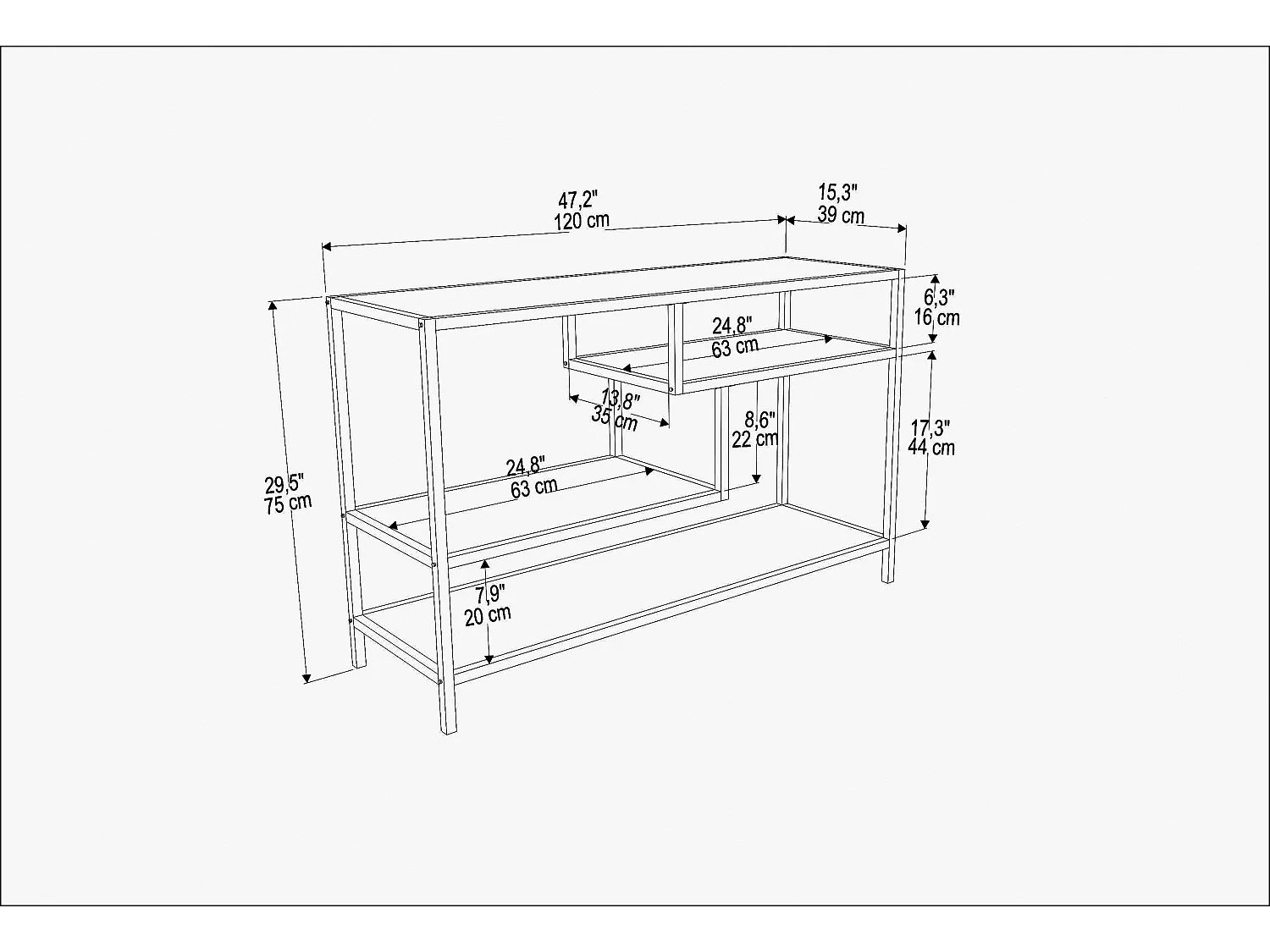 47,2"
120 cm

15,3"
39 cm

6,3"
16 cm

24,8"
63 cm

13,8"
35 cm

8,6"
22 cm

17,3"
44 cm

24,8"
63 cm

29,5"
75 cm

7,9"
20 cm