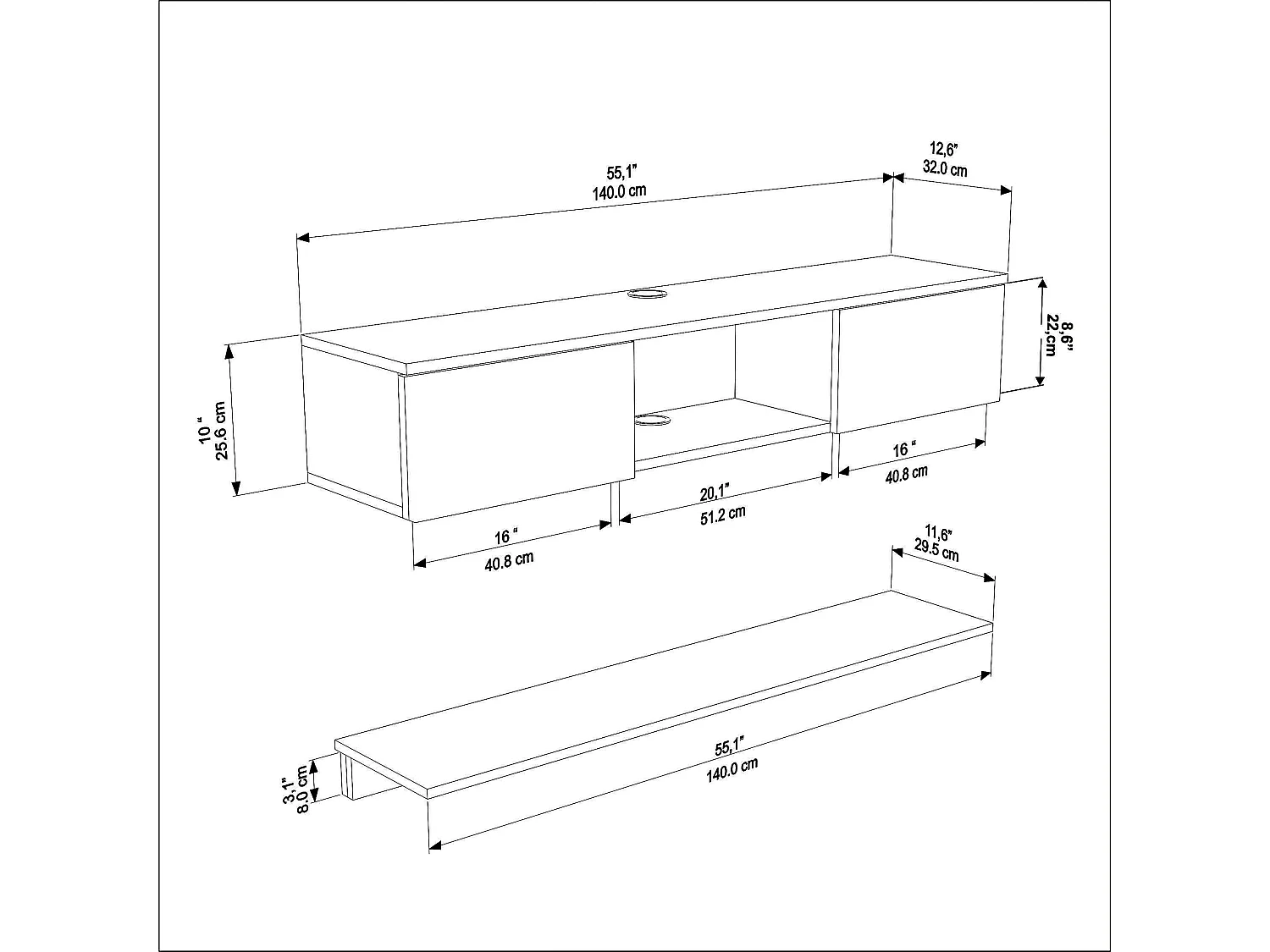 55,1"
140.0 cm

12,6"
32.0 cm

8,6"
22,cm

10 "
25.6 cm

16 "
40.8 cm

20,1"
51.2 cm

16 "
40.8 cm

11,6"
29.5 cm

55,1"
140.0 cm

3,1"
8.0 cm