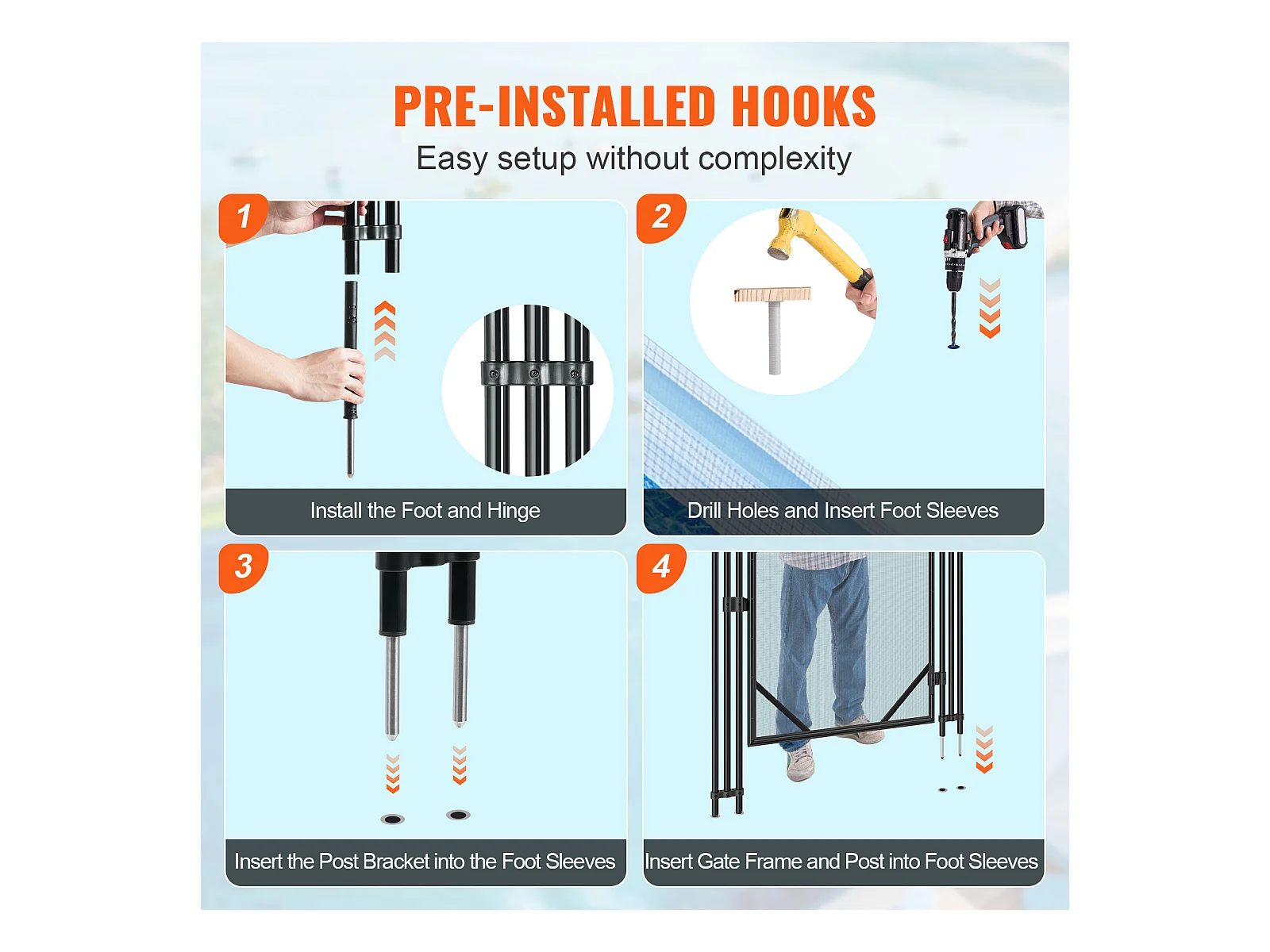 PRE-INSTALLED HOOKS
Easy setup without complexity

1
Install the Foot and Hinge

2
Drill Holes and Insert Foot Sleeves

3
Insert the Post Bracket into the Foot Sleeves

4
Insert Gate Frame and Post into Foot Sleeves