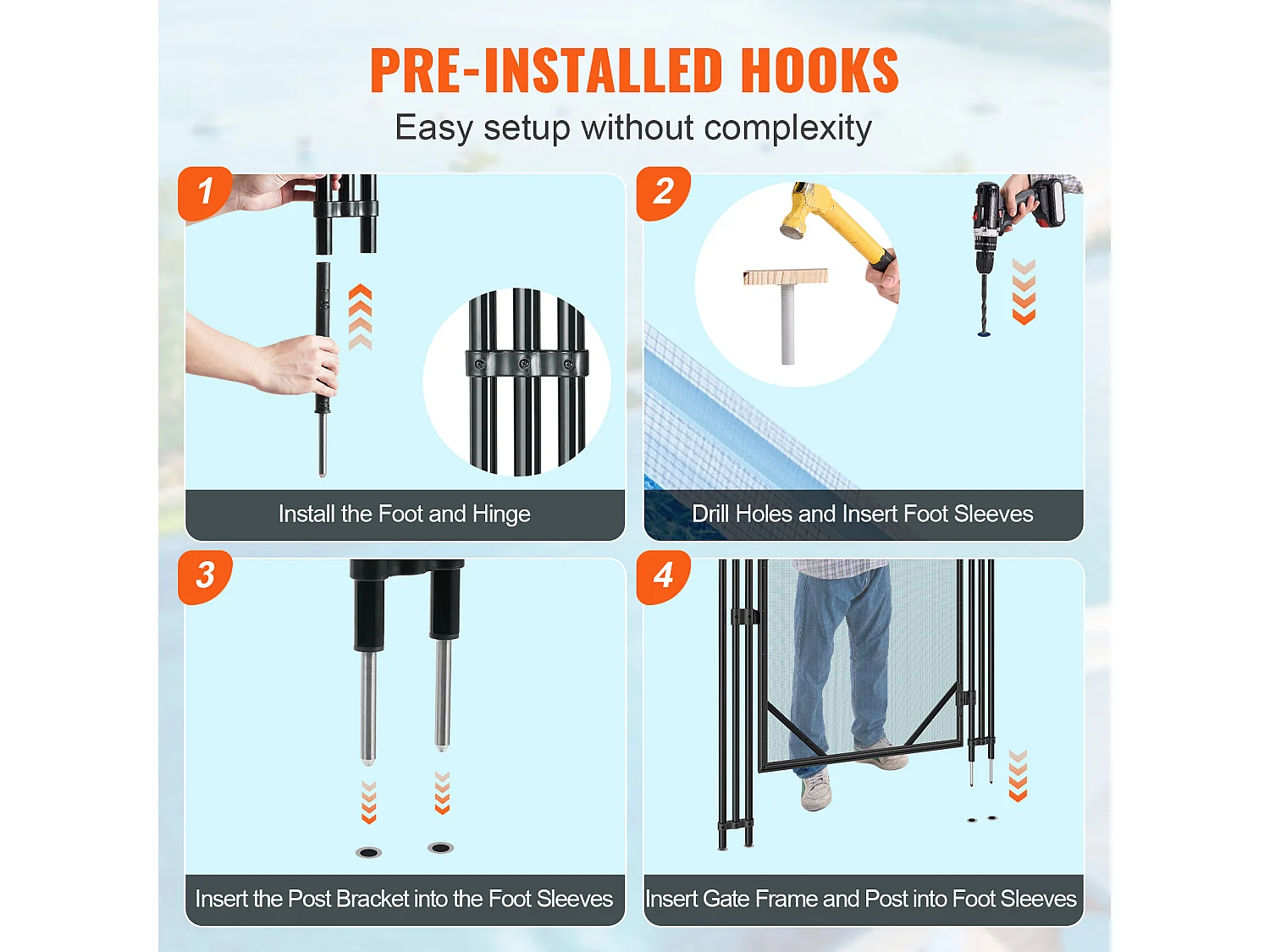 PRE-INSTALLED HOOKS
Easy setup without complexity

1
Install the Foot and Hinge

2
Drill Holes and Insert Foot Sleeves

3
Insert the Post Bracket into the Foot Sleeves

4
Insert Gate Frame and Post into Foot Sleeves