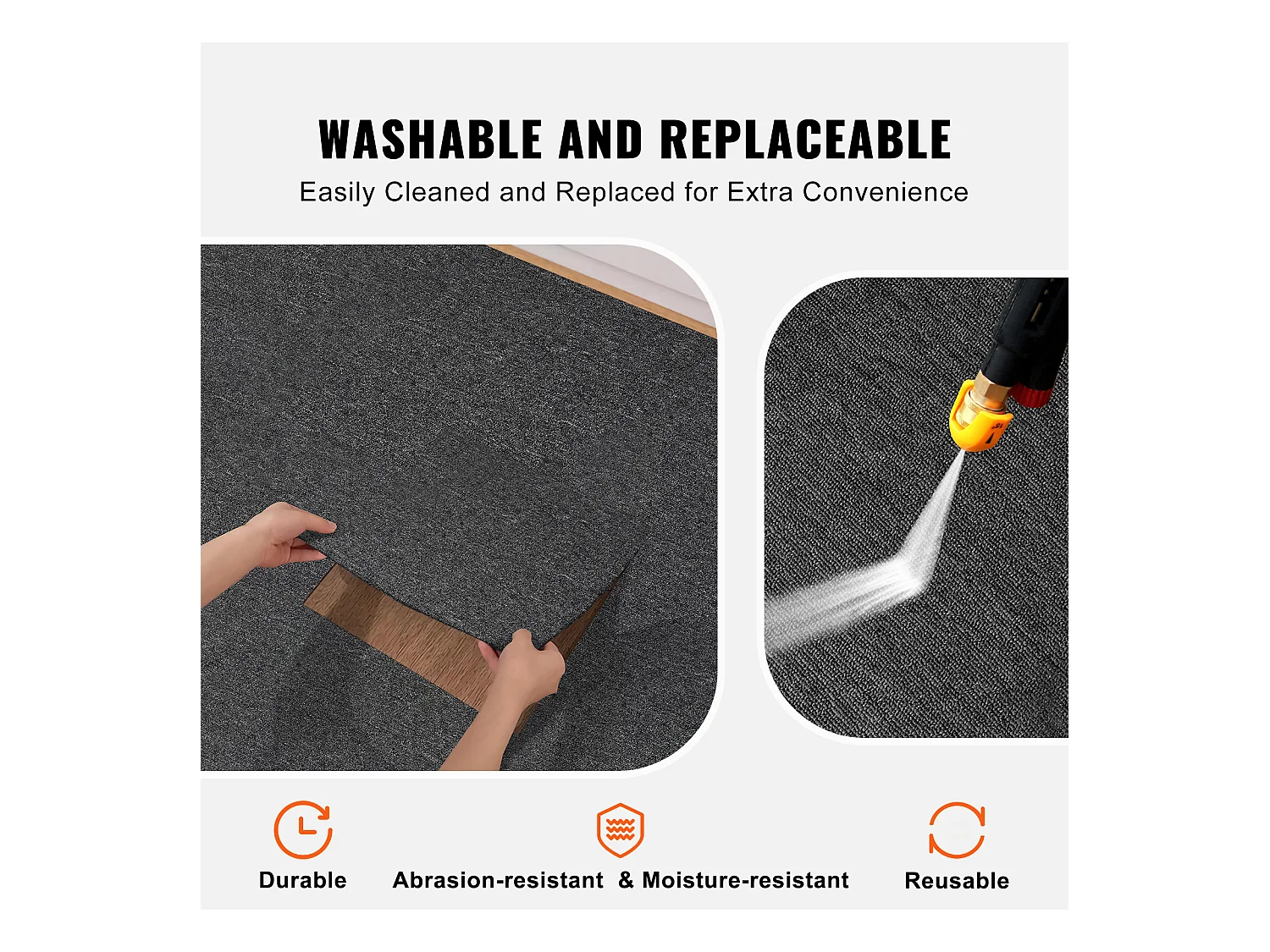 WASHABLE AND REPLACEABLE

Easily Cleaned and Replaced for Extra Convenience

Durable

Abrasion-resistant & Moisture-resistant

Reusable