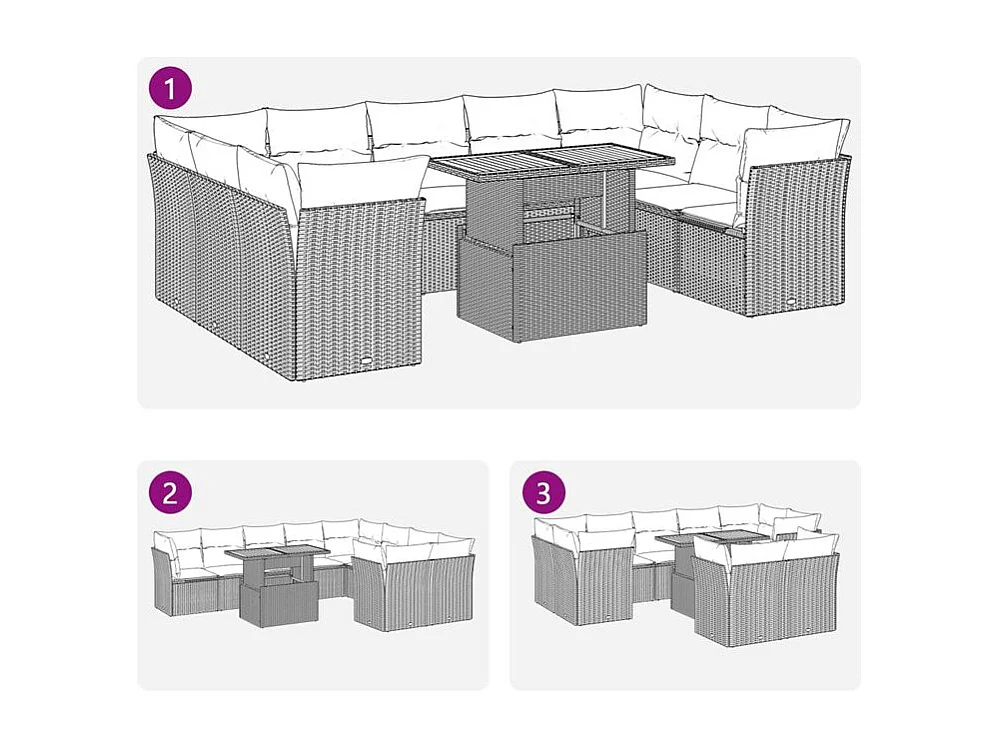 1

2

3