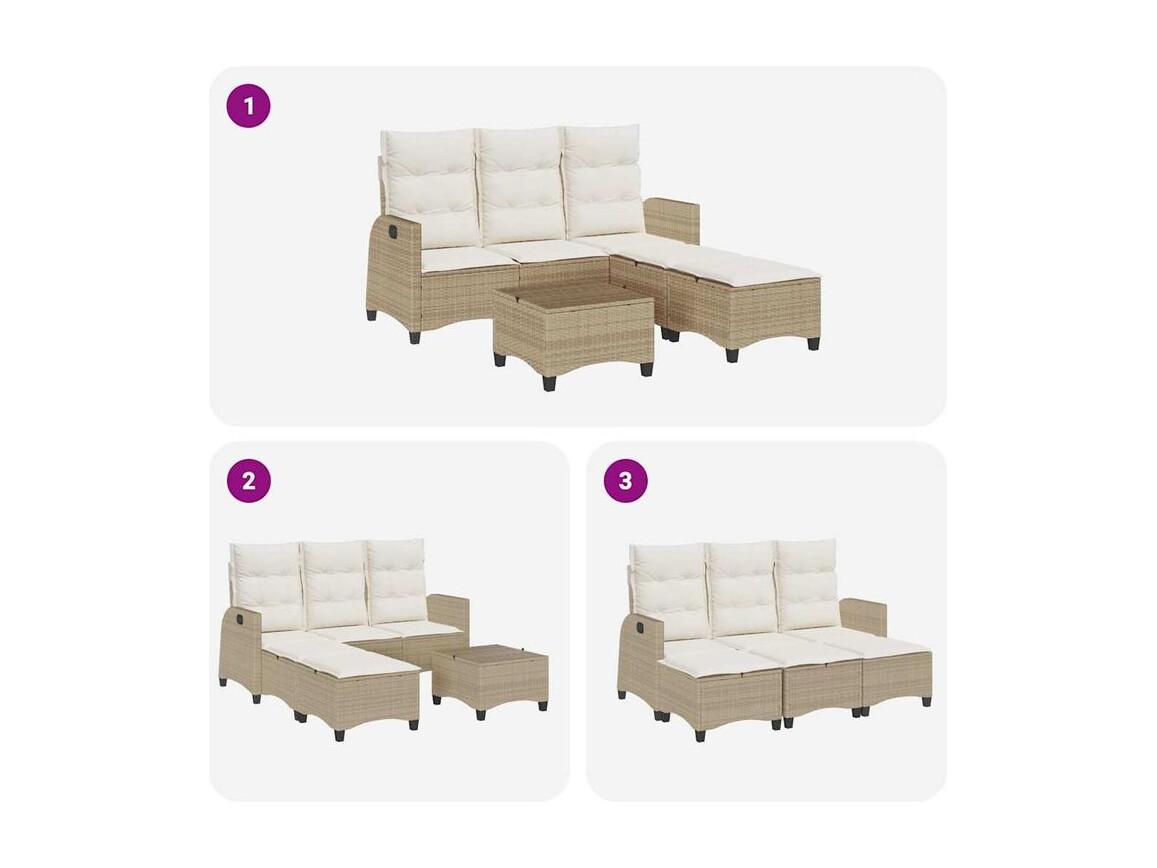 1

2

3