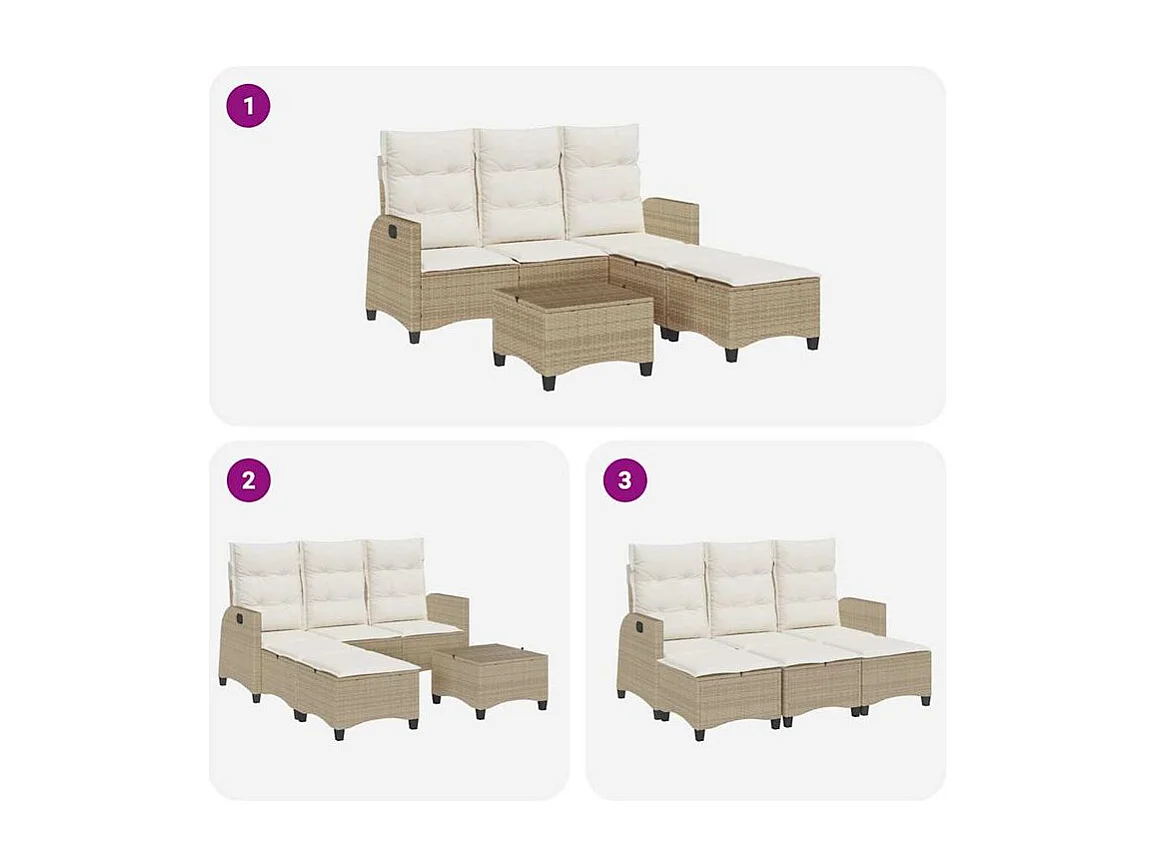 1

2

3