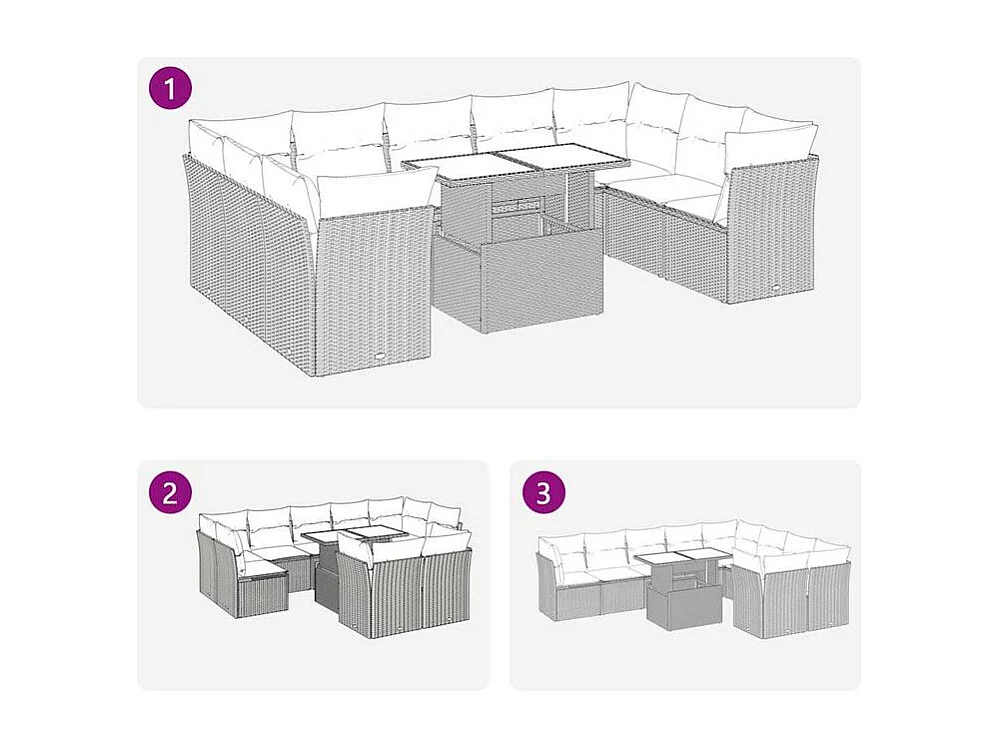 1

2

3