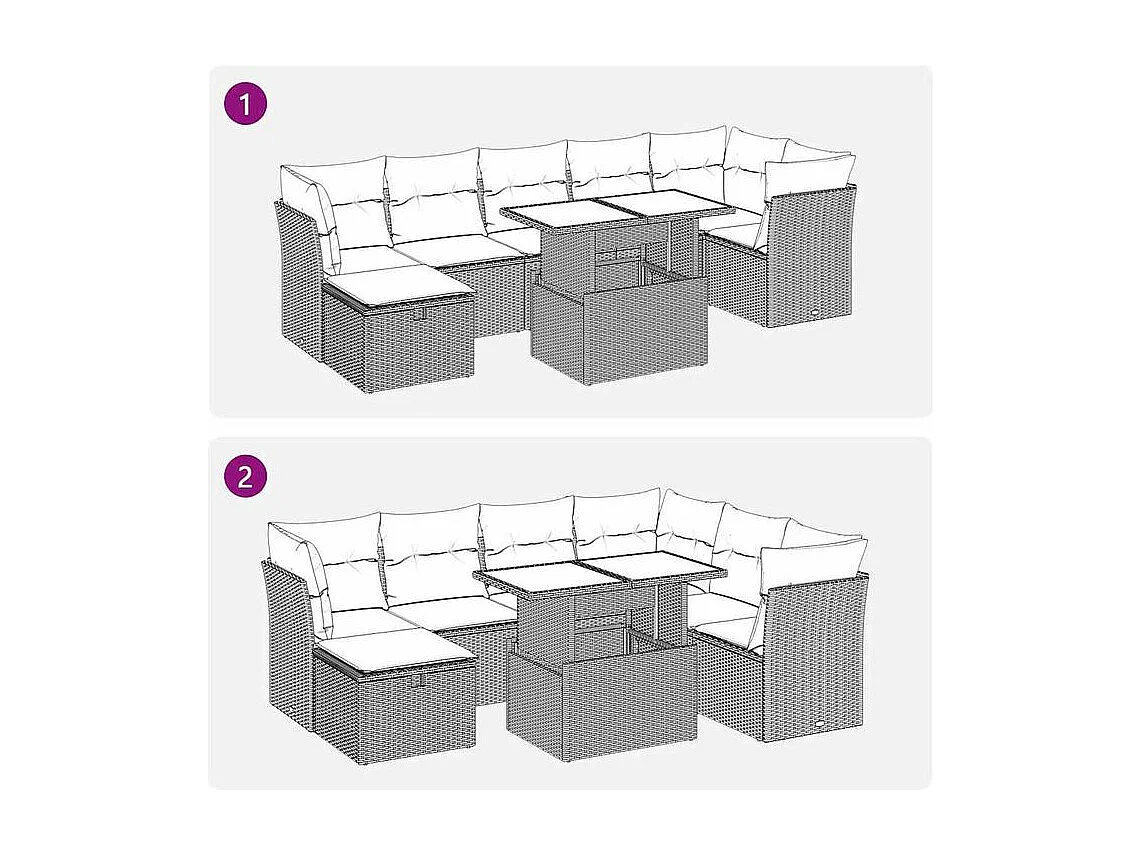 1

2