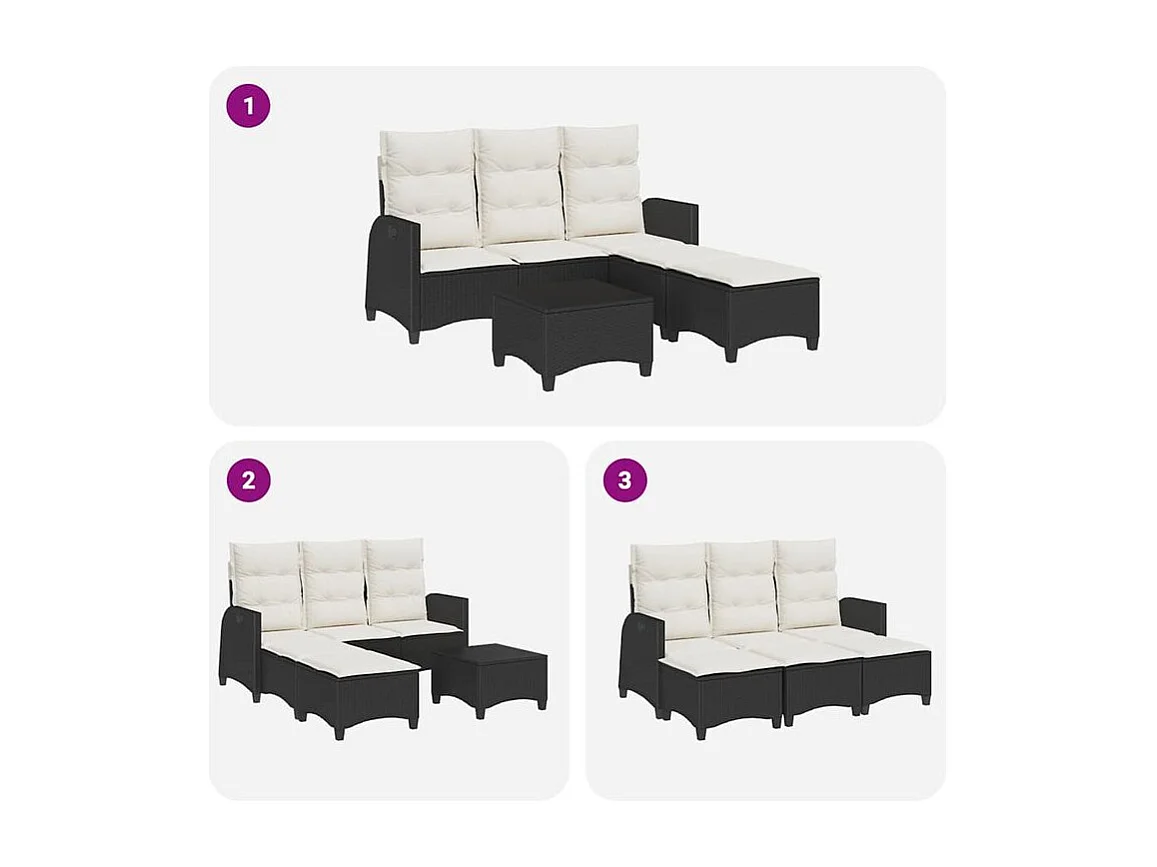 1

2

3