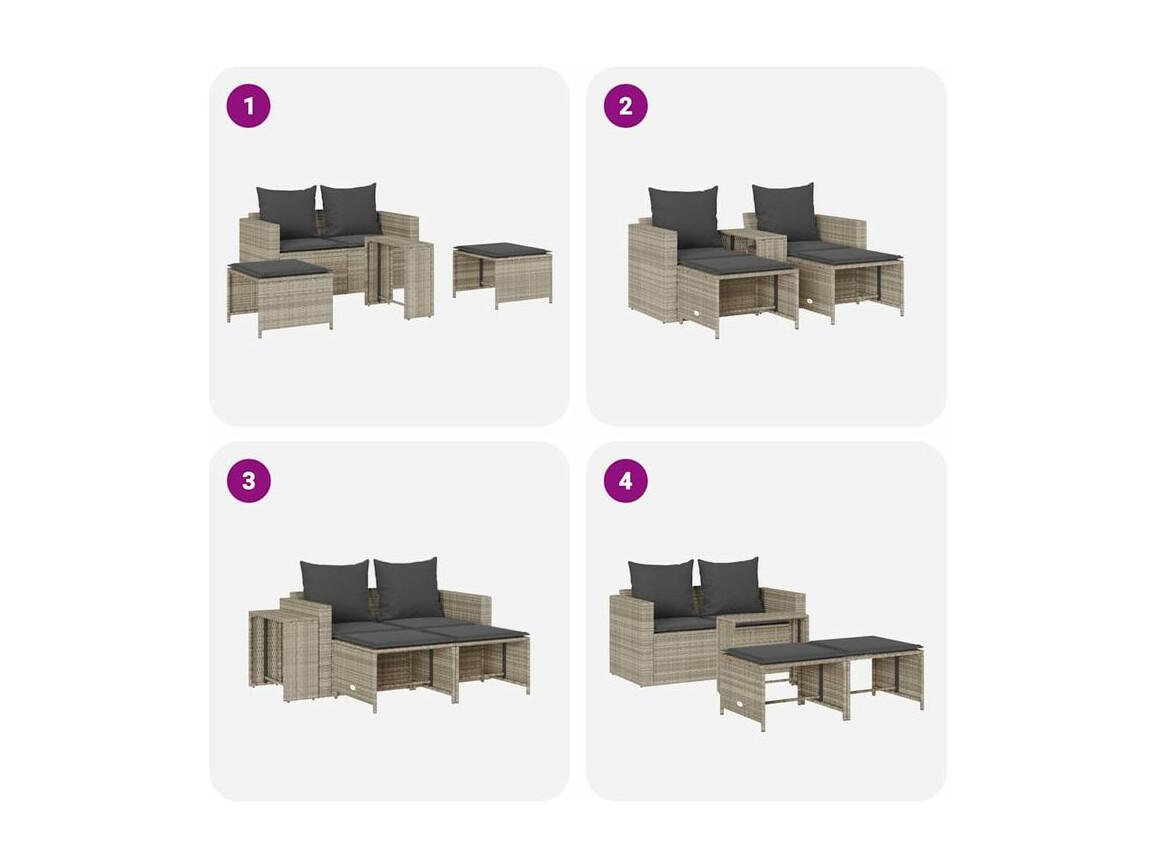 1

2

3

4