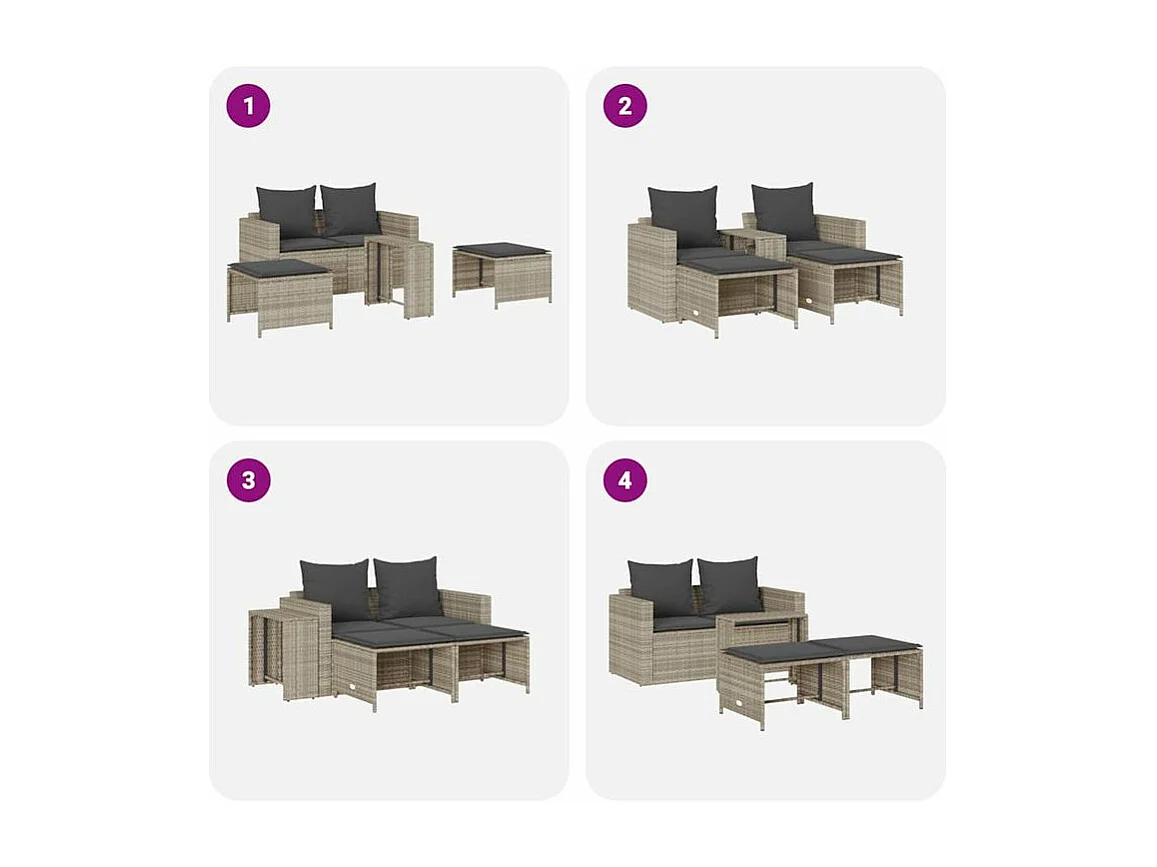 1

2

3

4