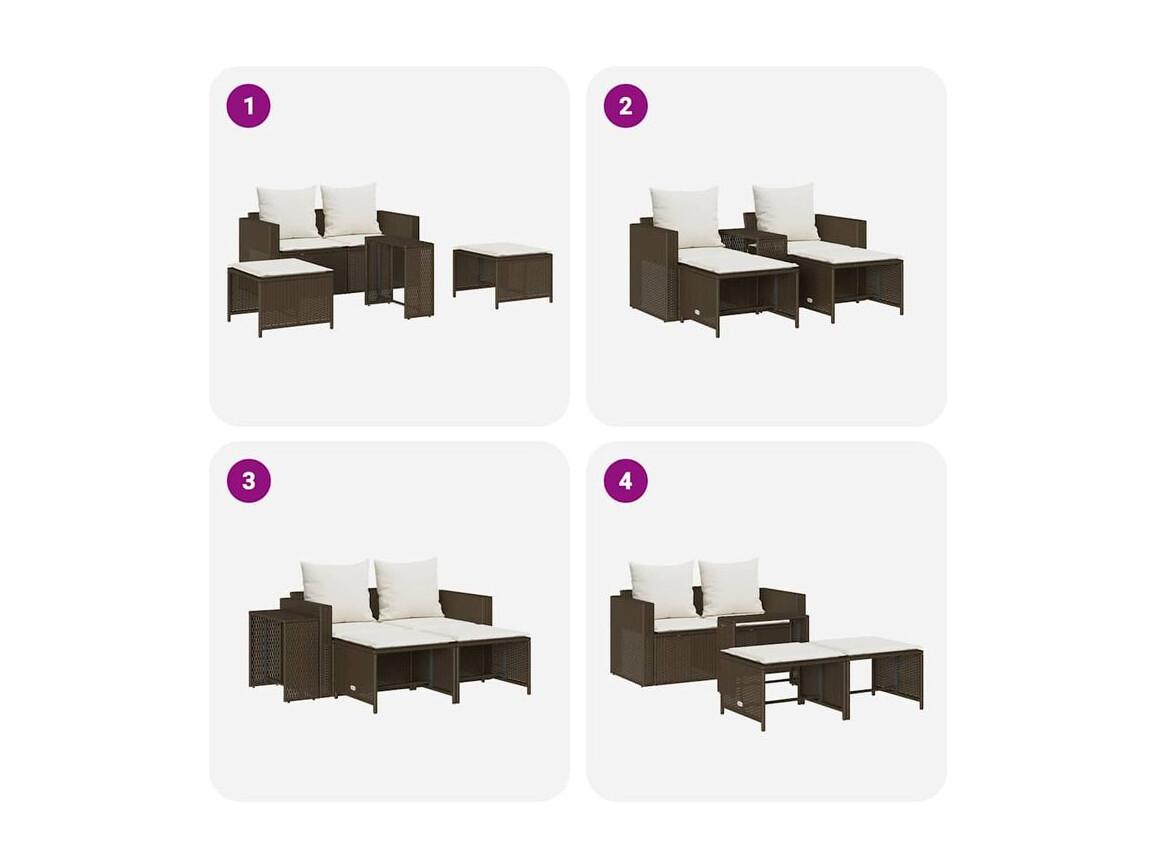 1

2

3

4