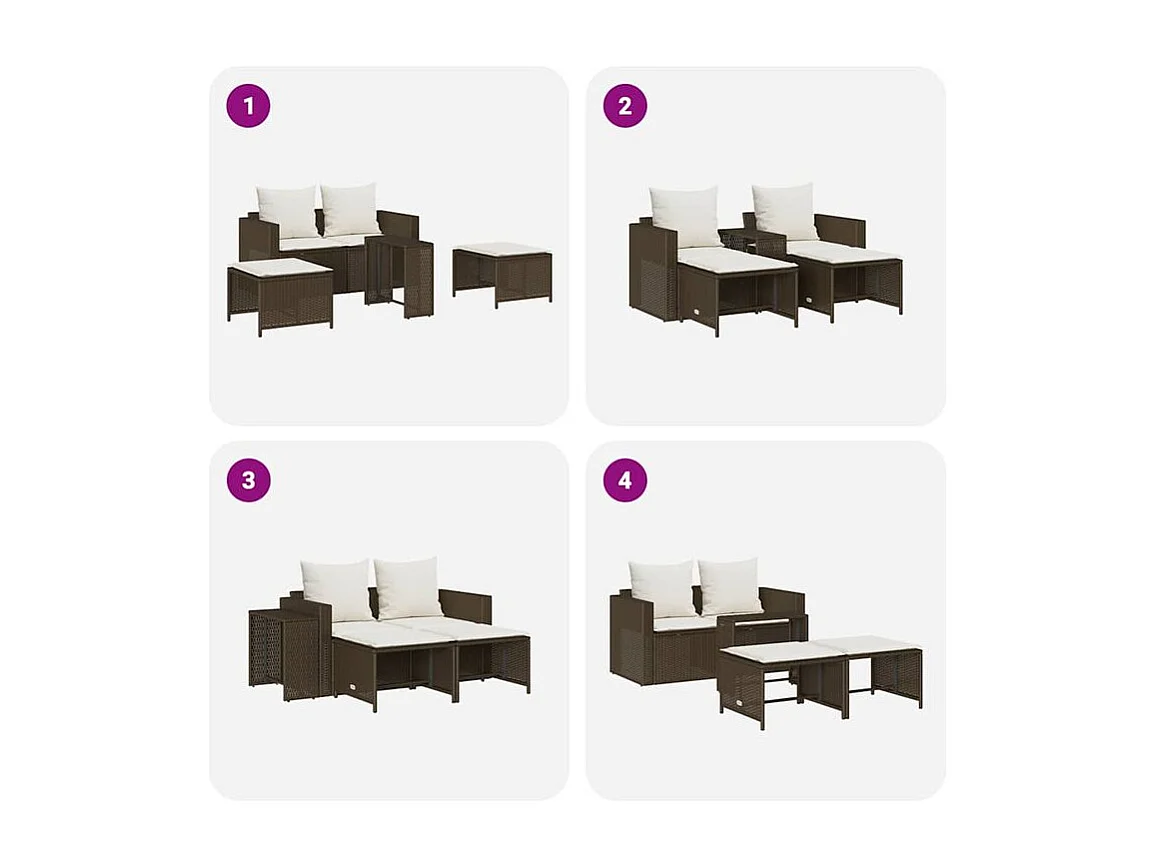 1

2

3

4