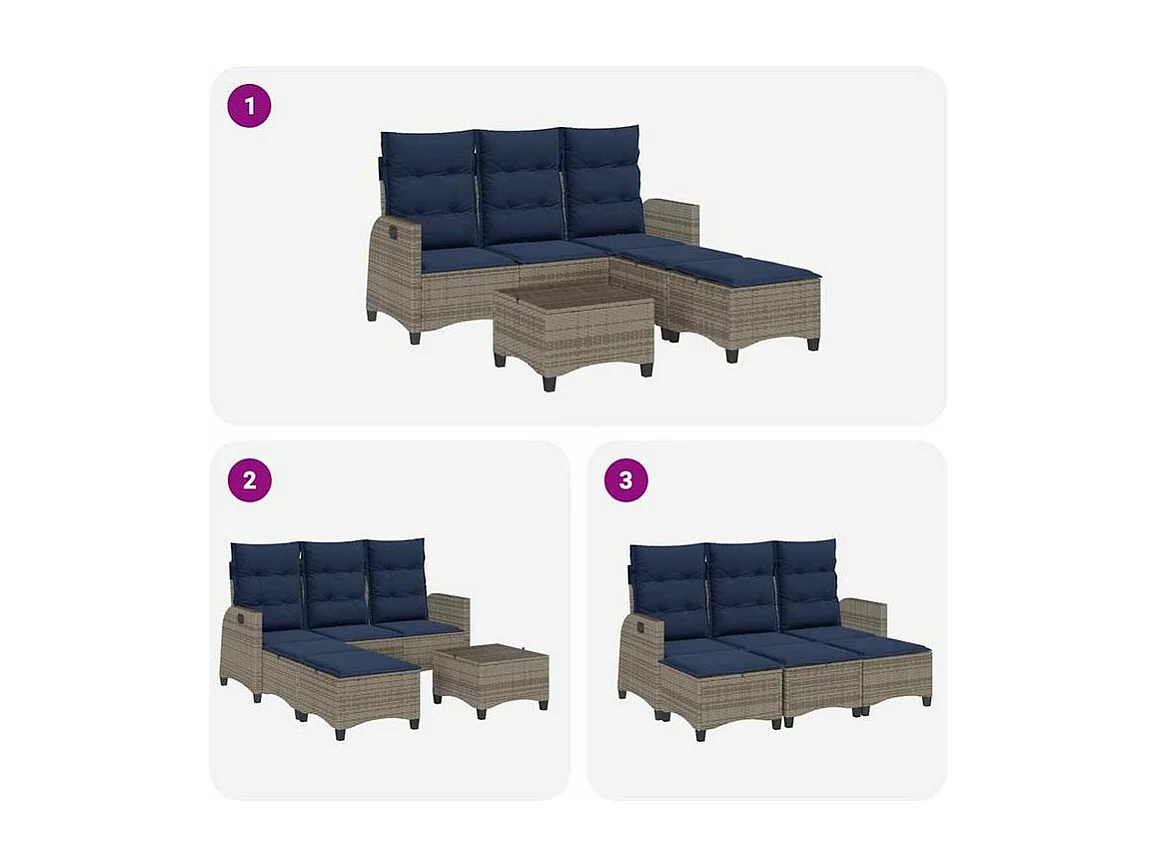 1

2

3