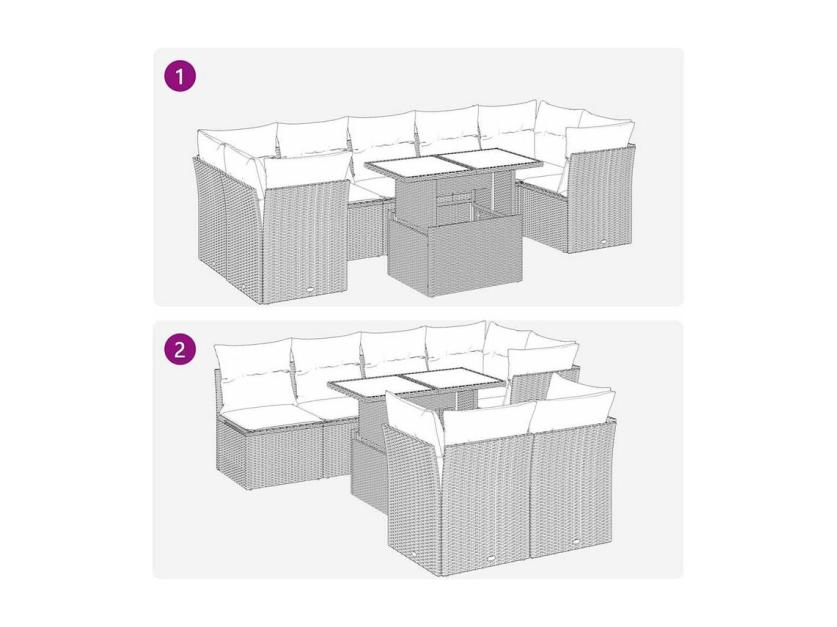 1

2