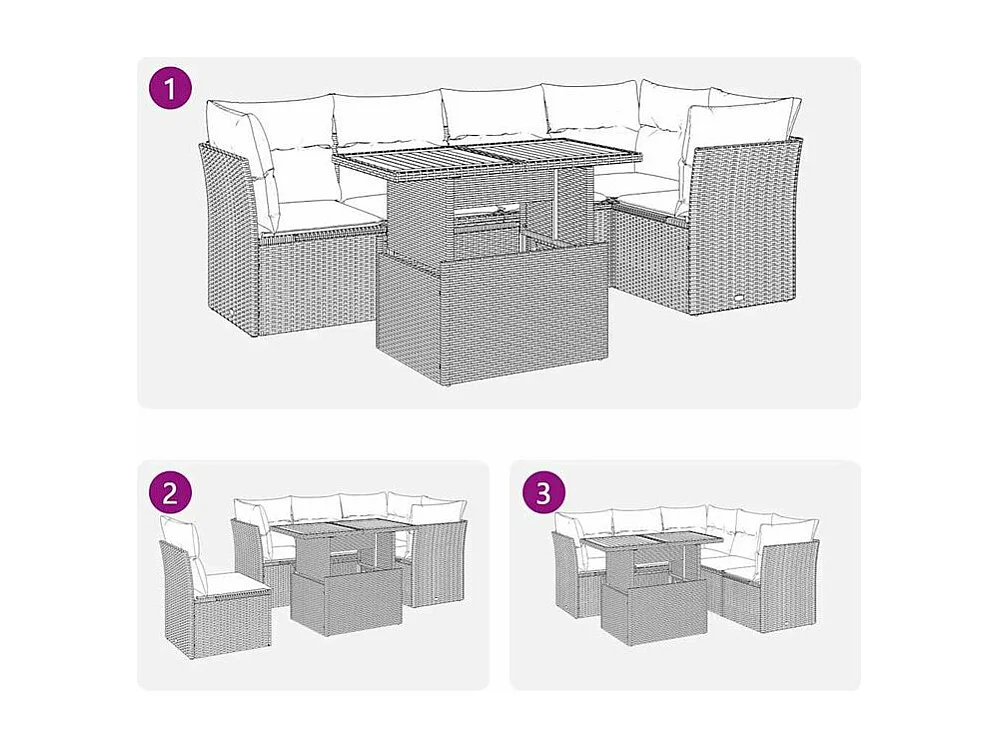 1

2

3