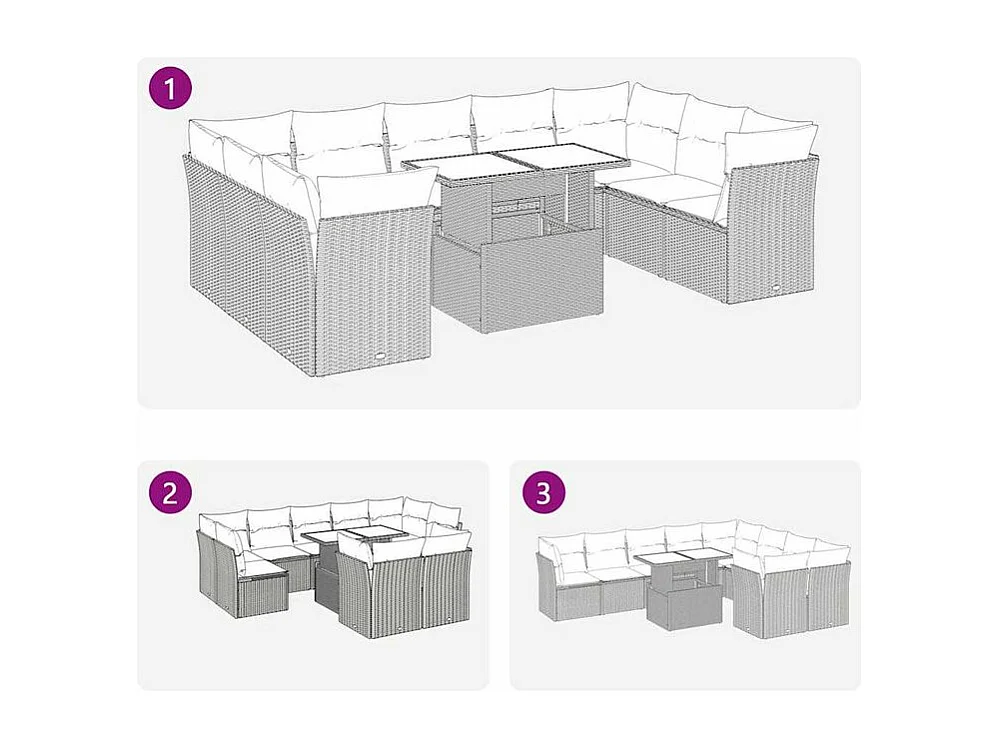 1

2

3