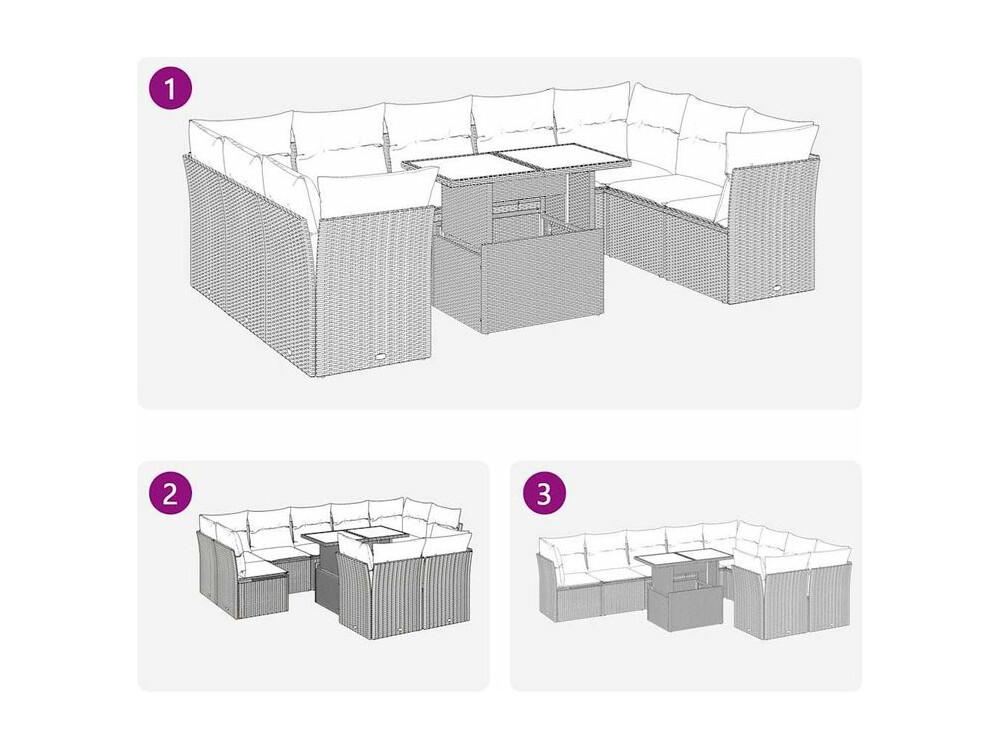 1

2

3