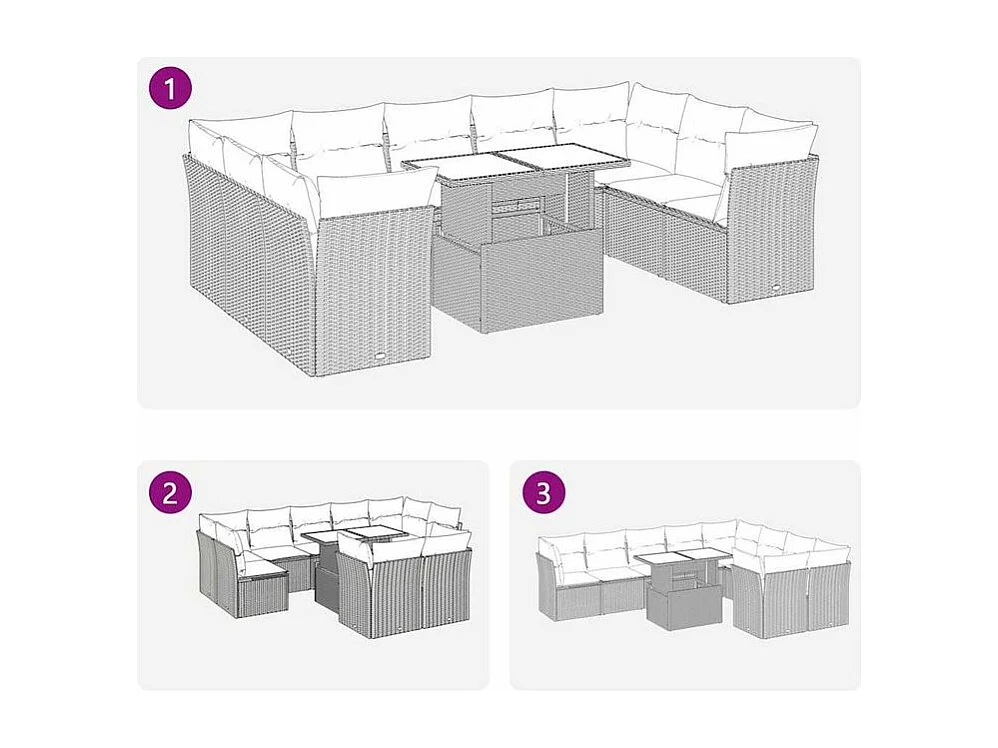 1

2

3