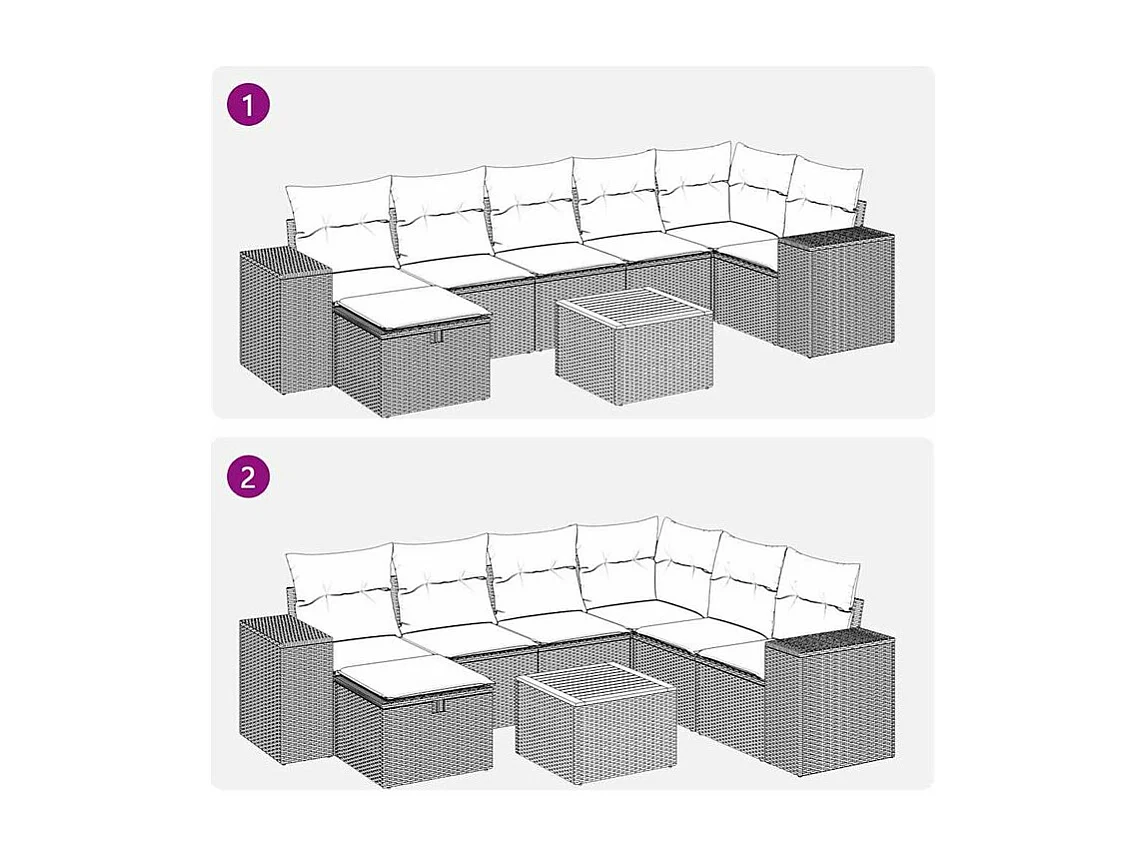 1

2