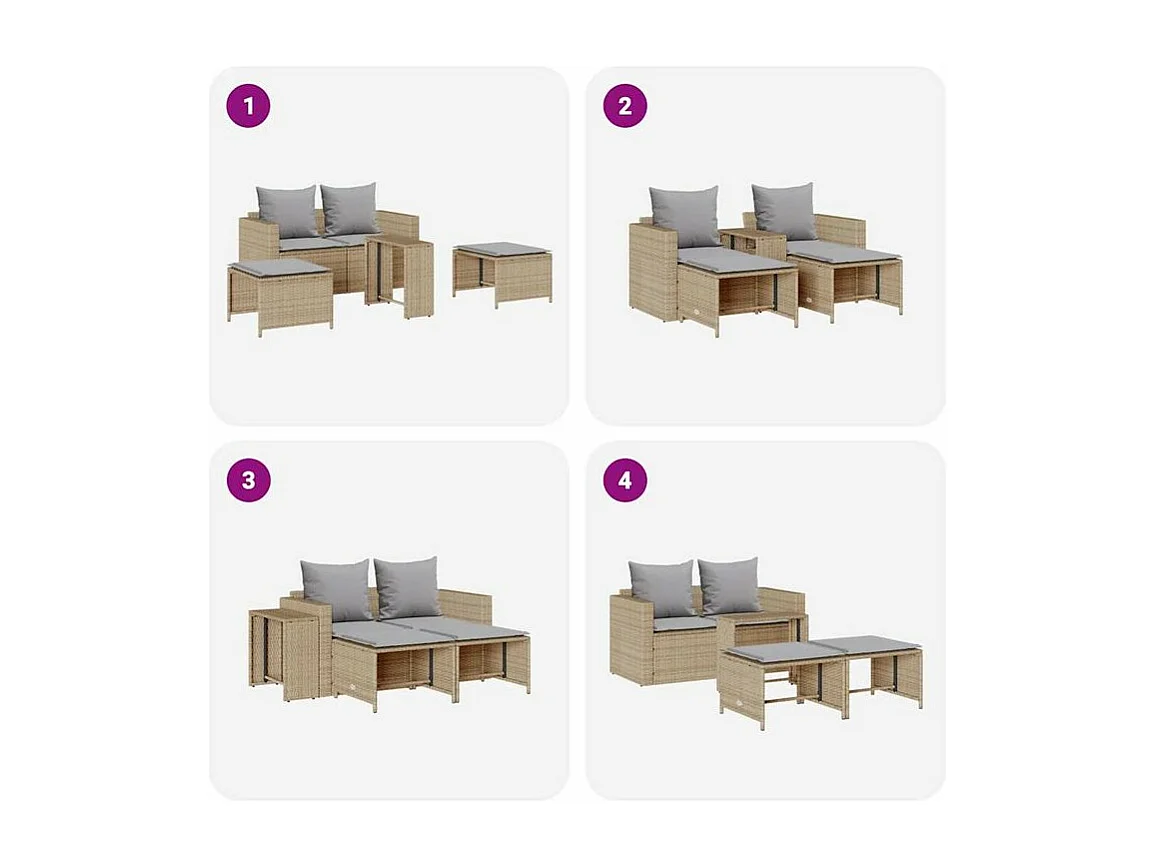 1

2

3

4