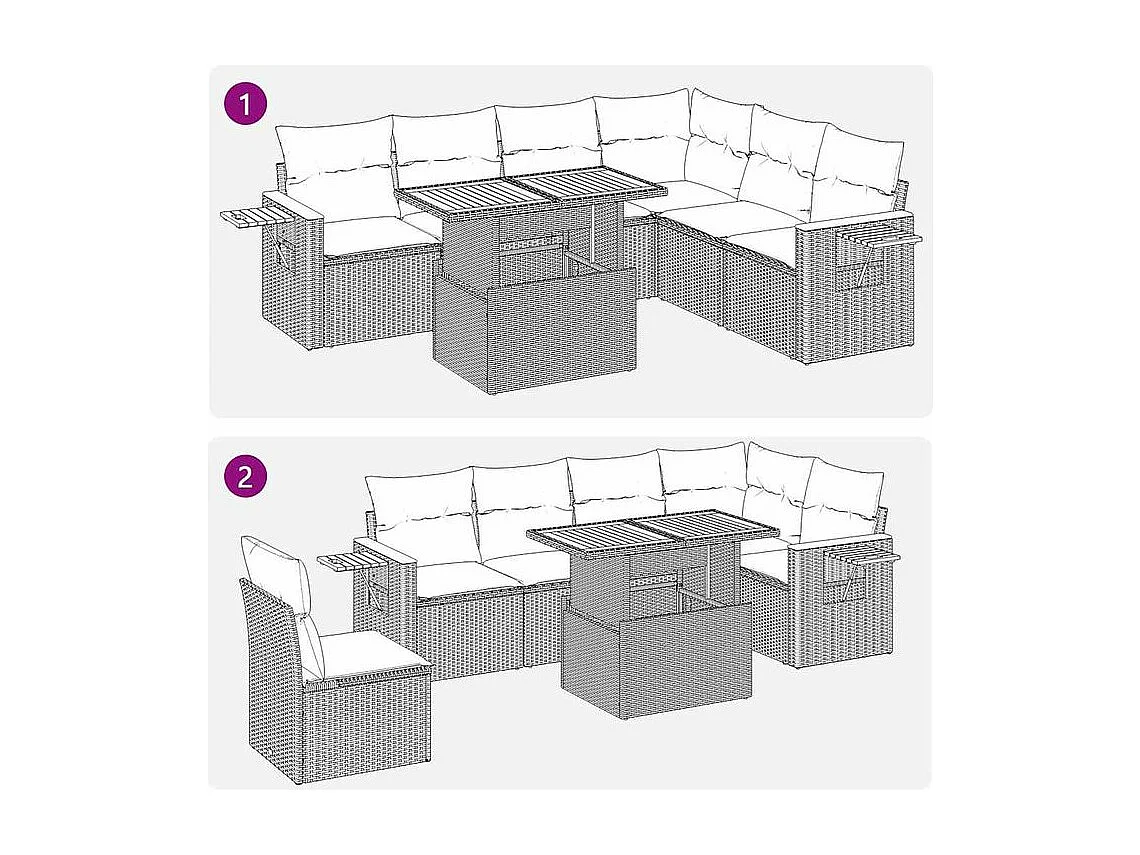 1

2