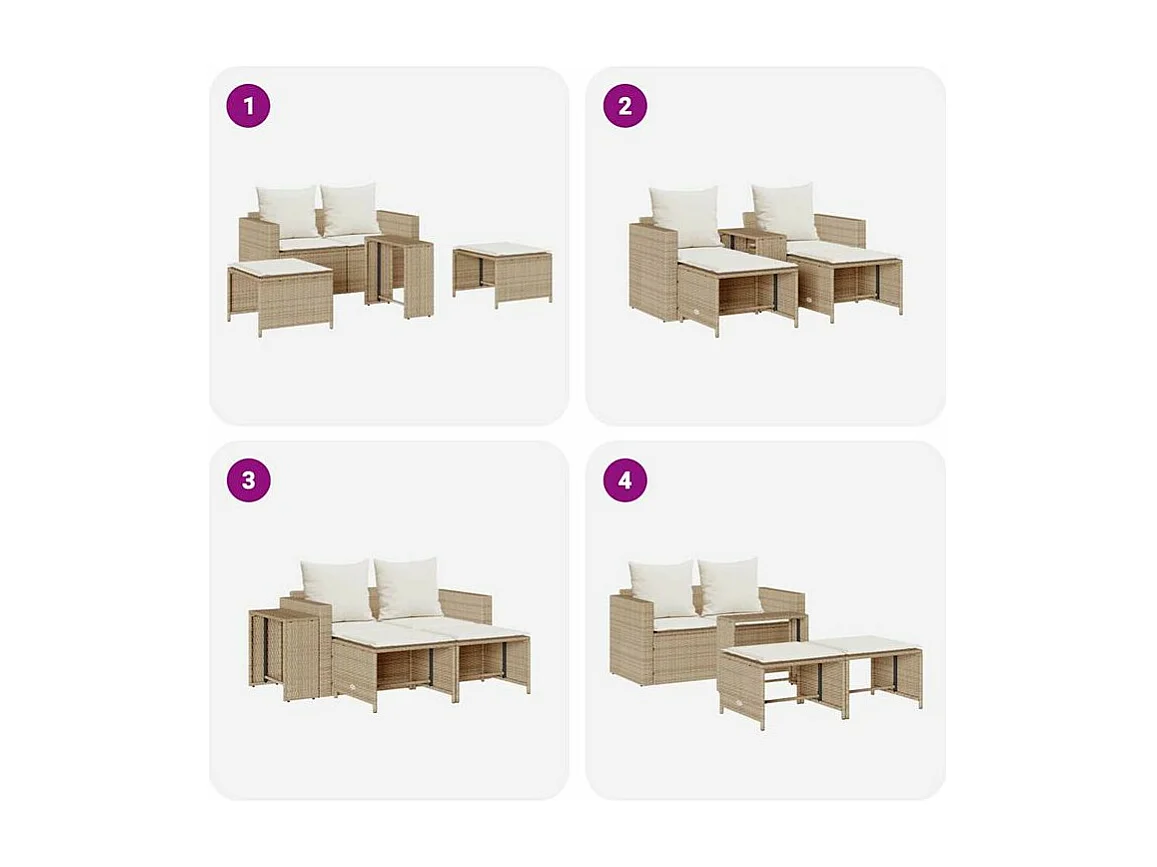 1

2

3

4