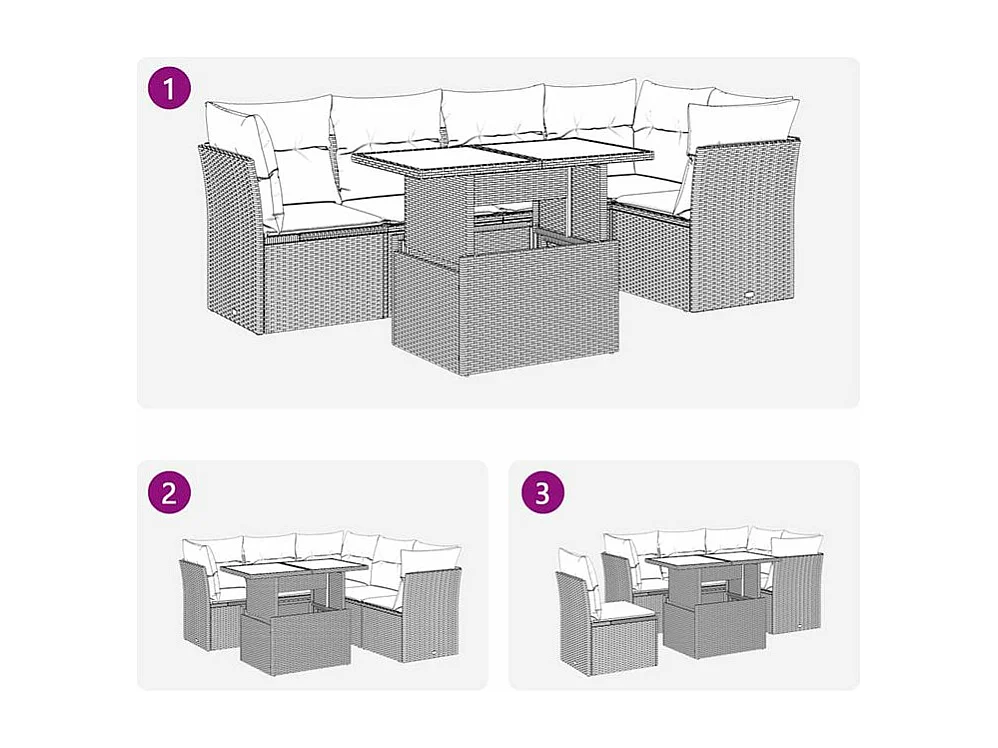 1

2

3