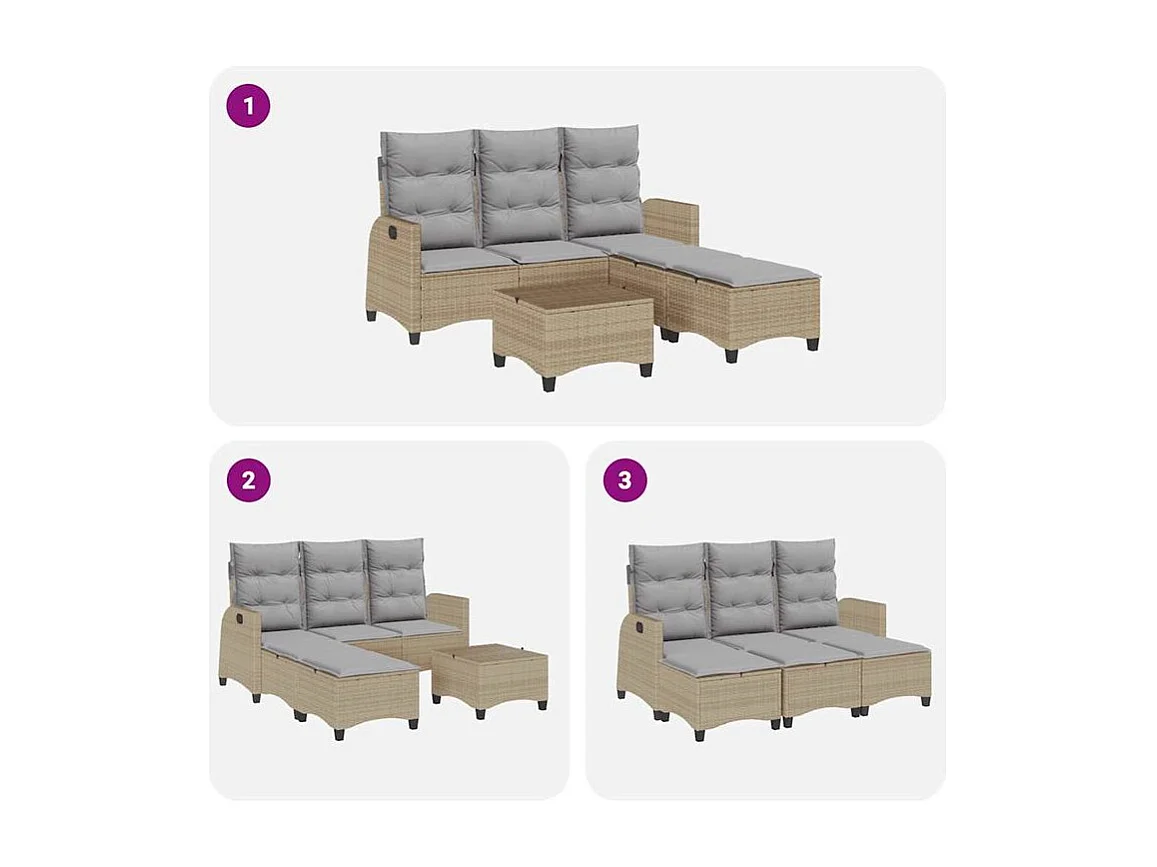 1

2

3