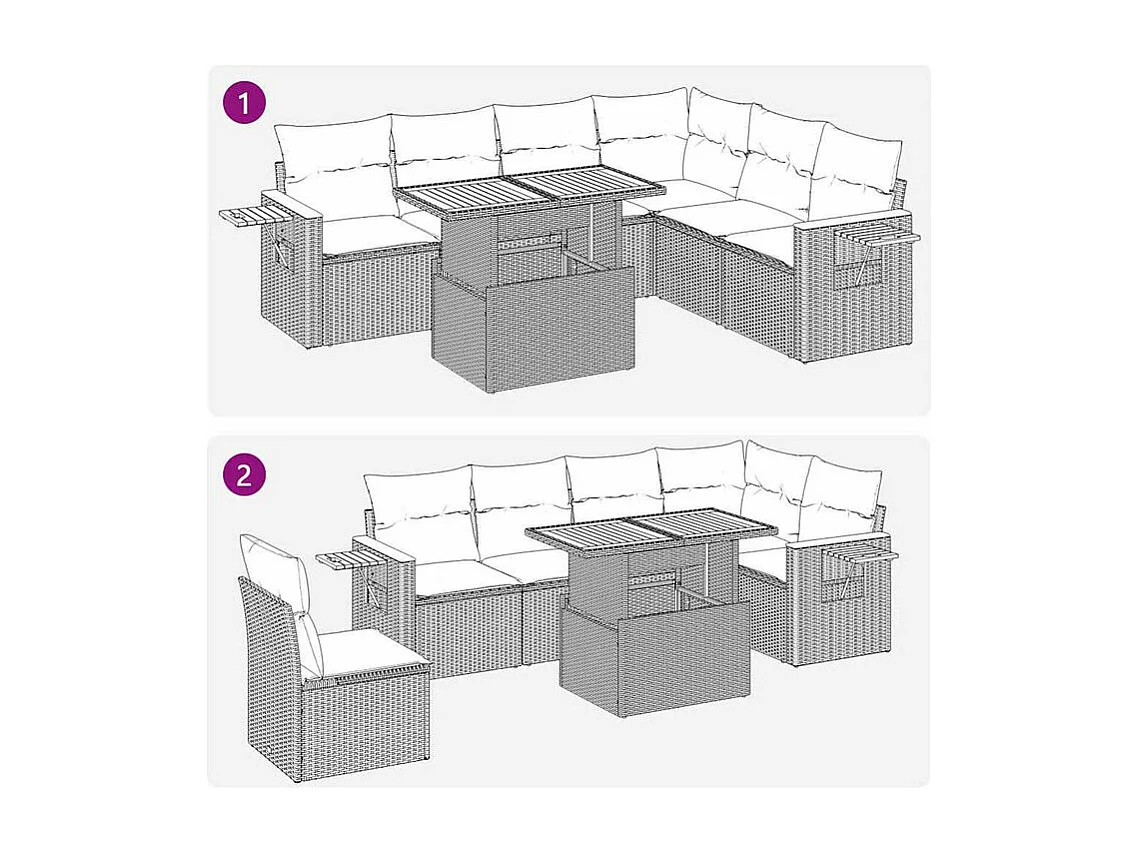 1

2