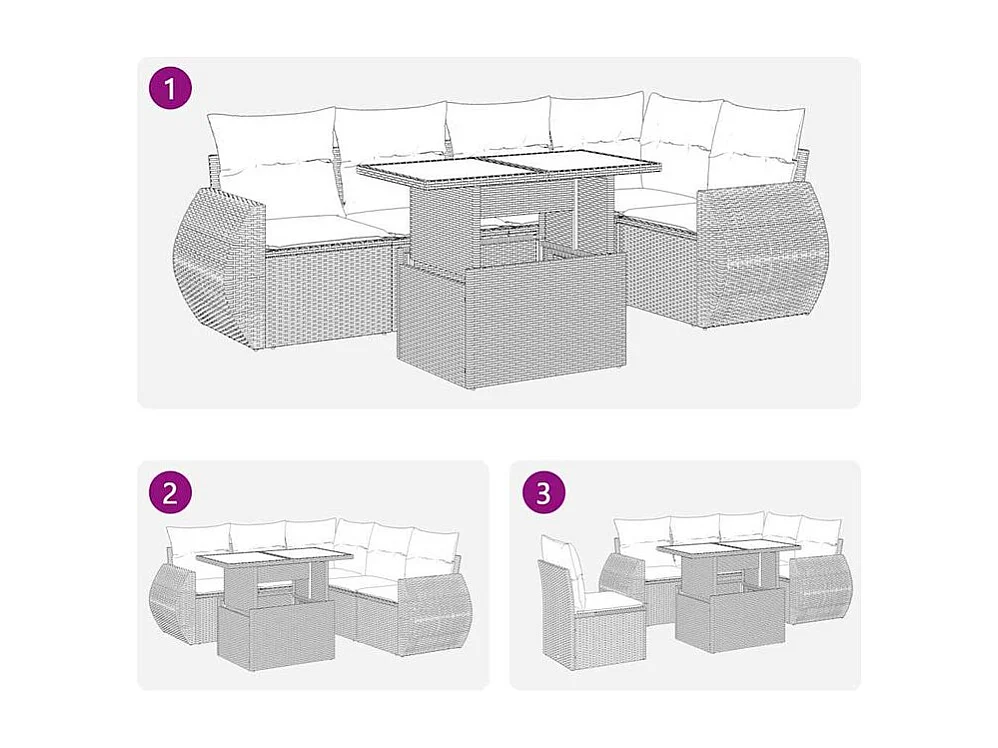 1

2

3