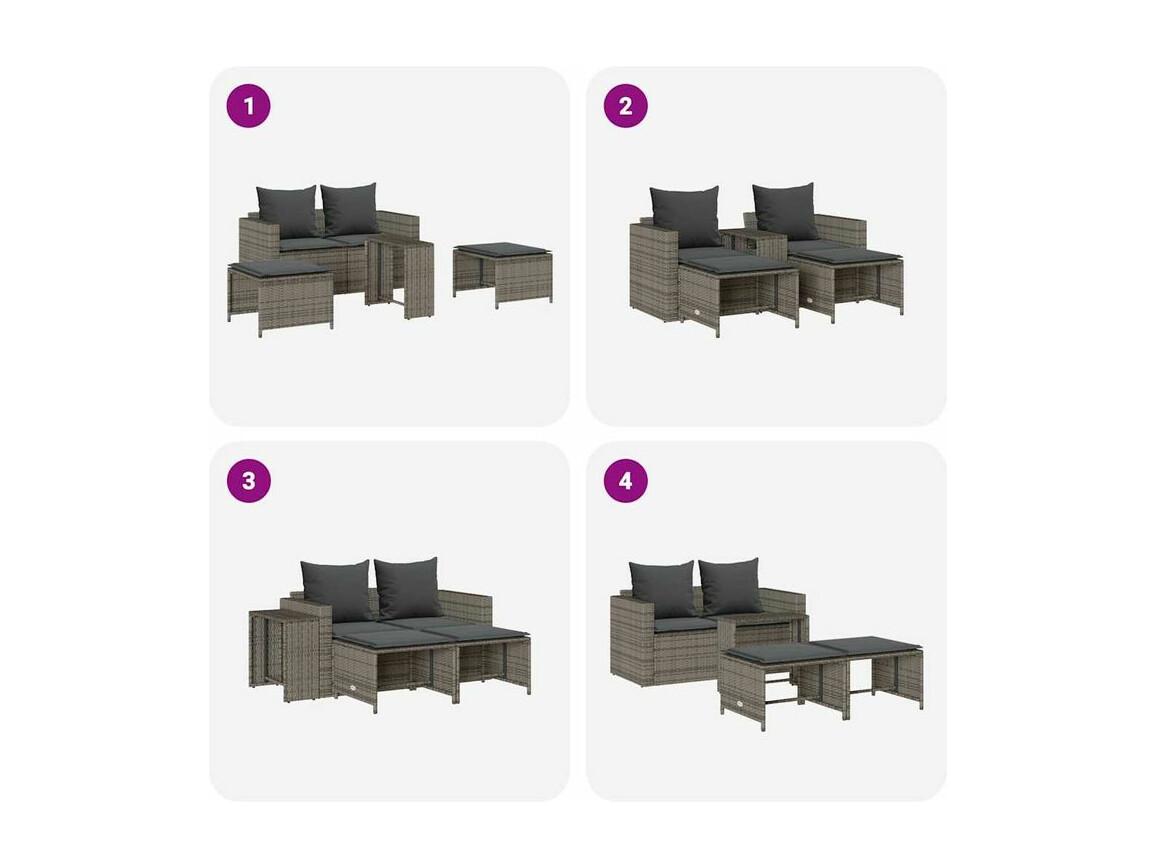 1

2

3

4