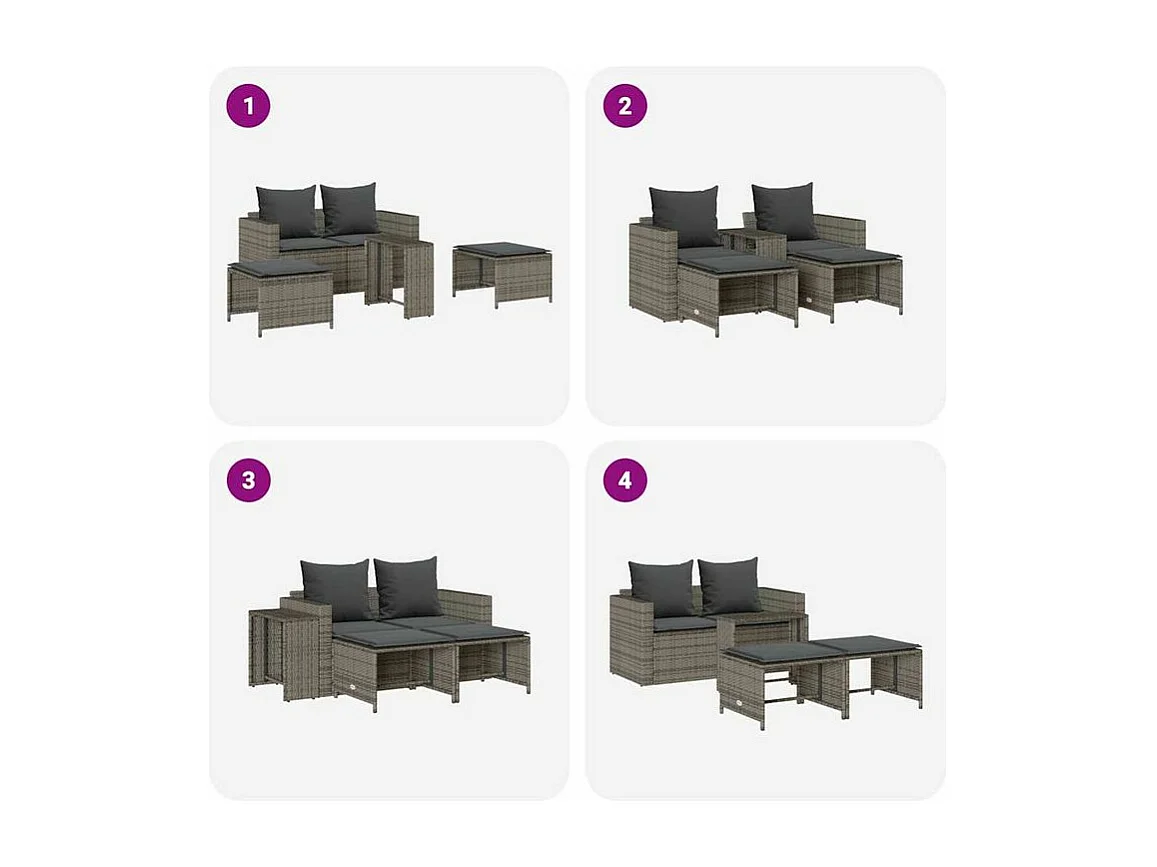 1

2

3

4