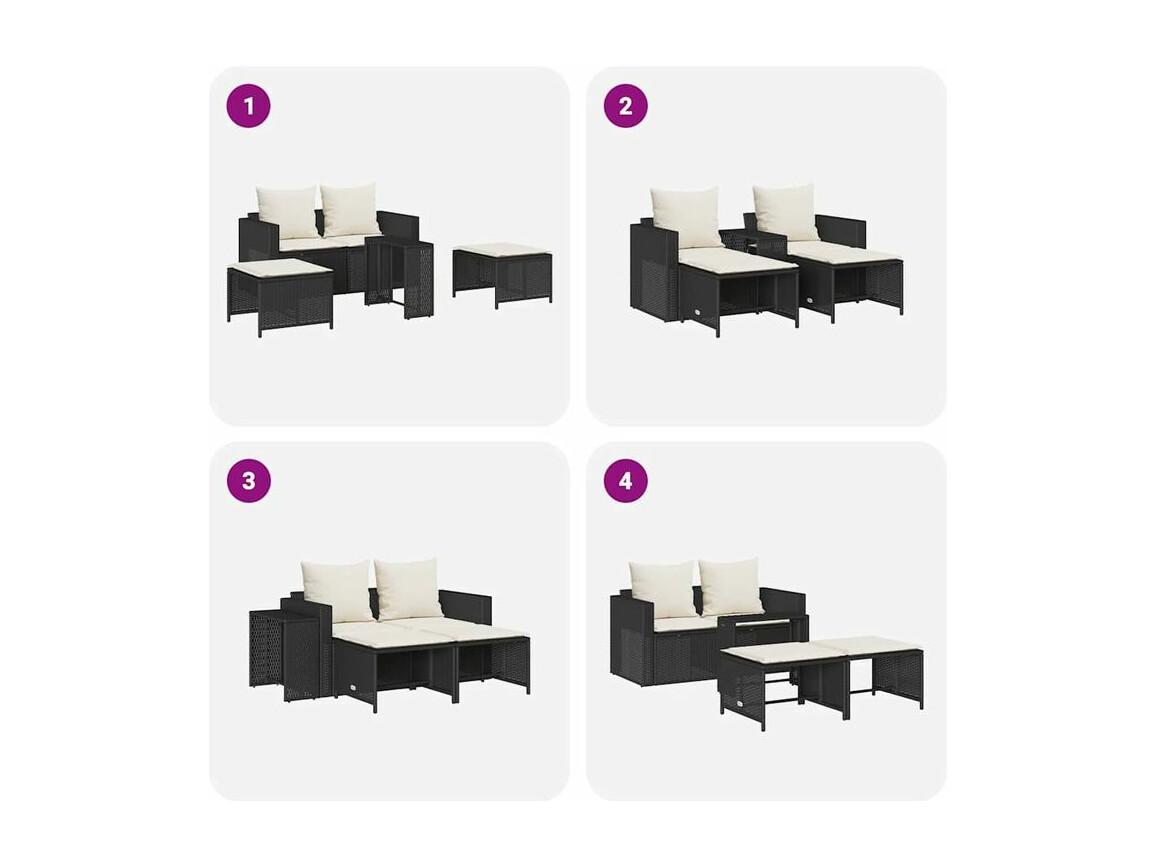 1

2

3

4