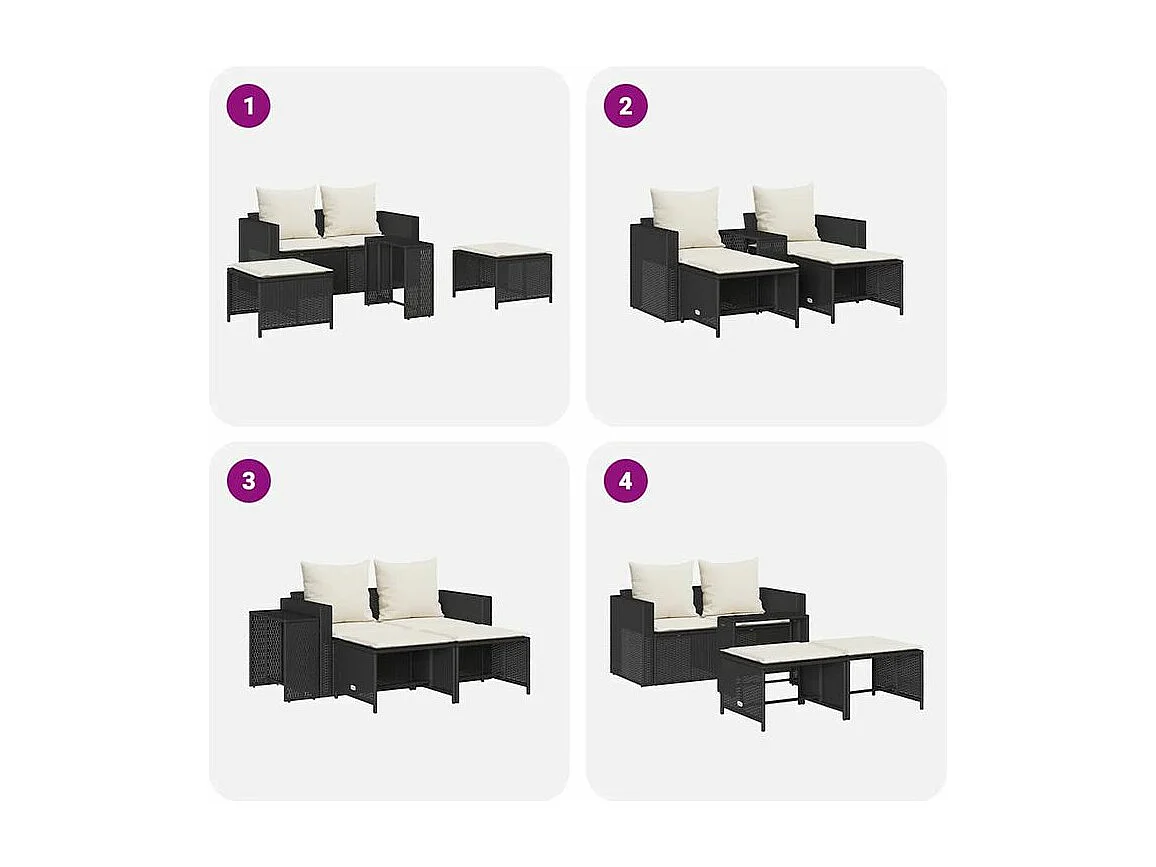 1

2

3

4