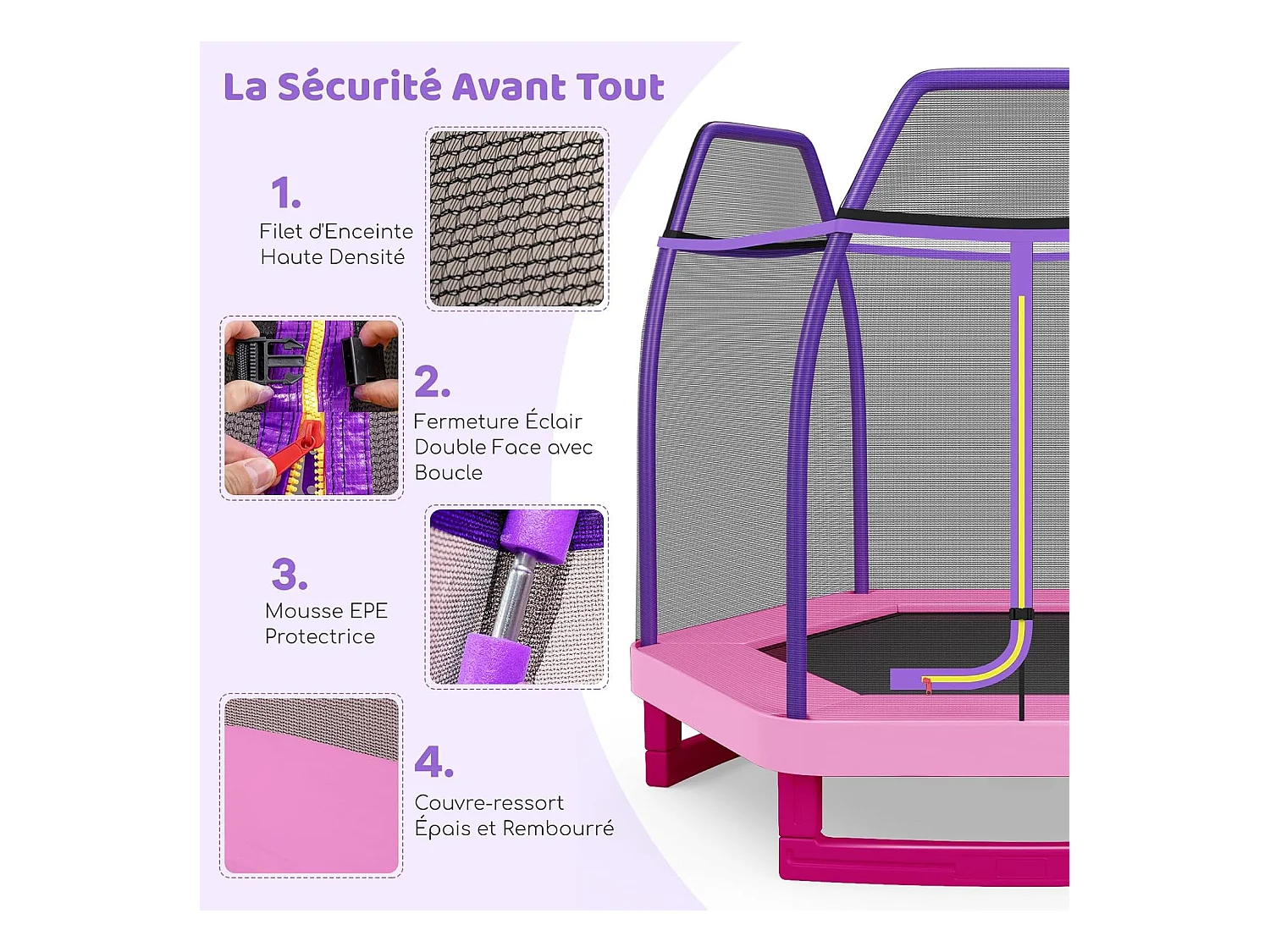 La Sécurité Avant Tout

1.
Filet d'Enceinte Haute Densité

2.
Fermeture Éclair Double Face avec Boucle

3.
Mousse EPE Protectrice

4.
Couvre-ressort Épais et Rembourré