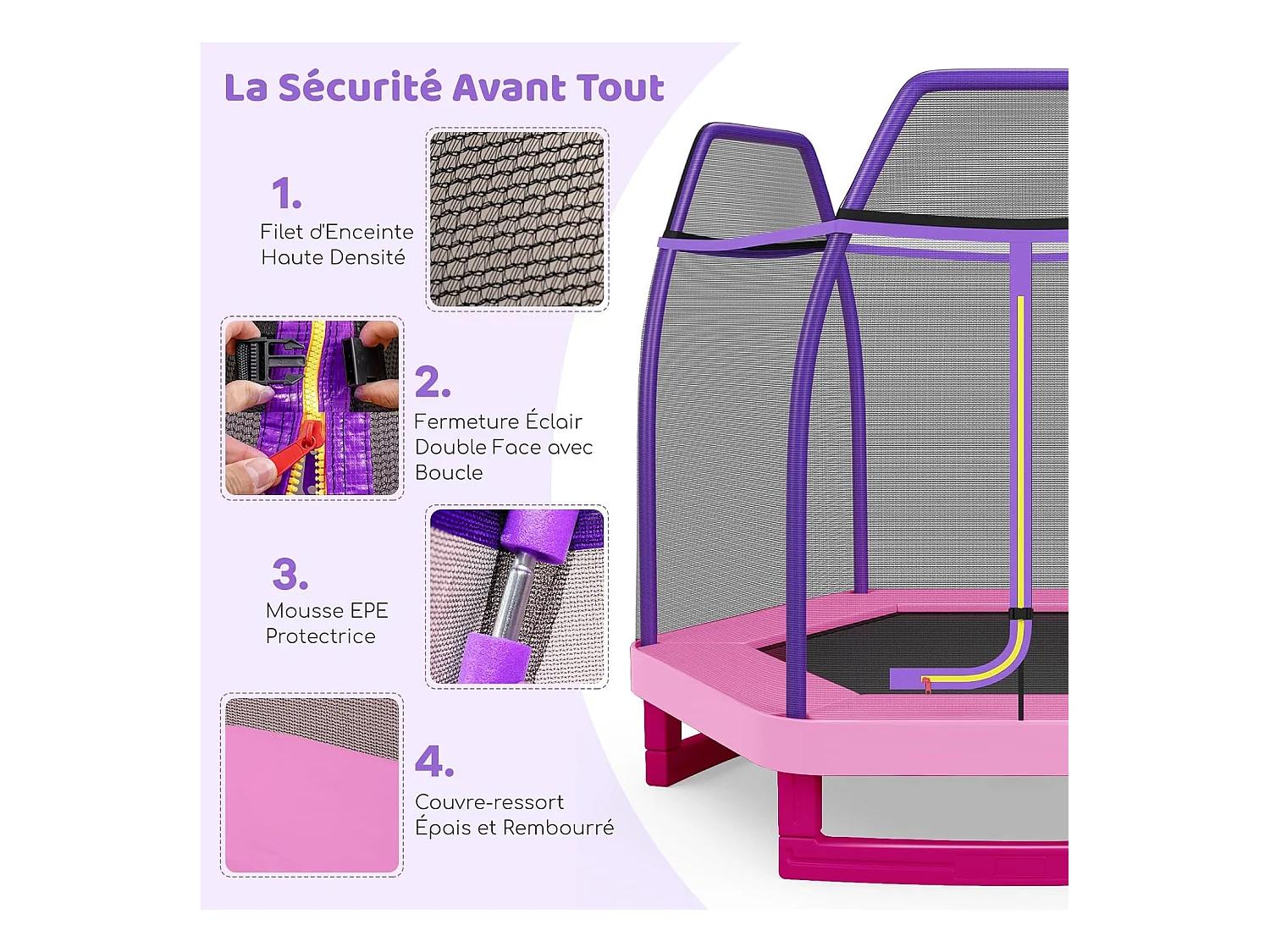 La Sécurité Avant Tout

1.
Filet d'Enceinte Haute Densité

2.
Fermeture Éclair Double Face avec Boucle

3.
Mousse EPE Protectrice

4.
Couvre-ressort Épais et Rembourré