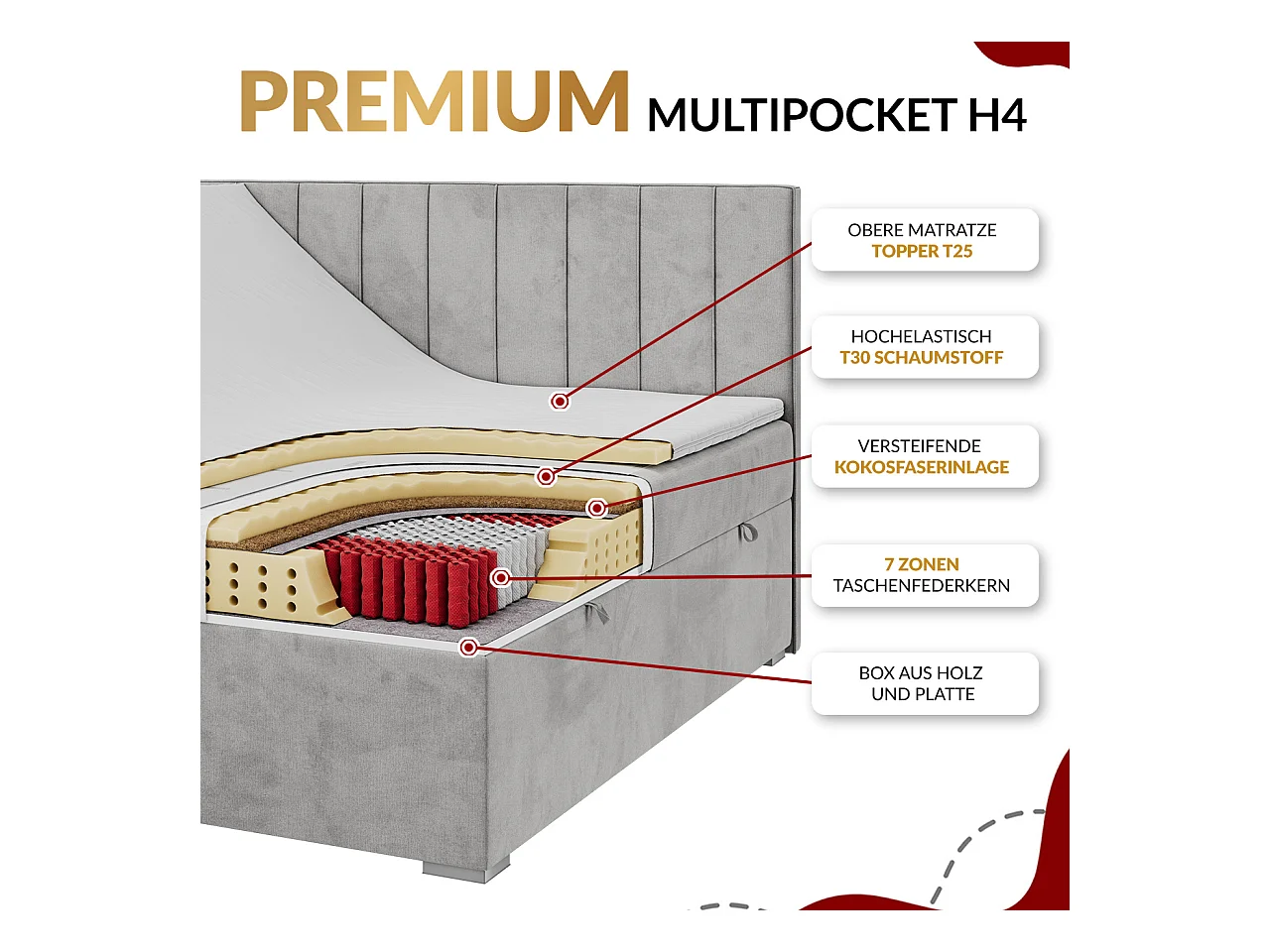 PREMIUM MULTIPOCKET H4

OBERE MATRATZE
TOPPER T25

HOCHELASTISCH
T30 SCHAUMSTOFF

VERSTEIFENDE
KOKOSFASERINLAGE

7 ZONEN
TASCHENFEDERKERN

BOX AUS HOLZ
UND PLATTE