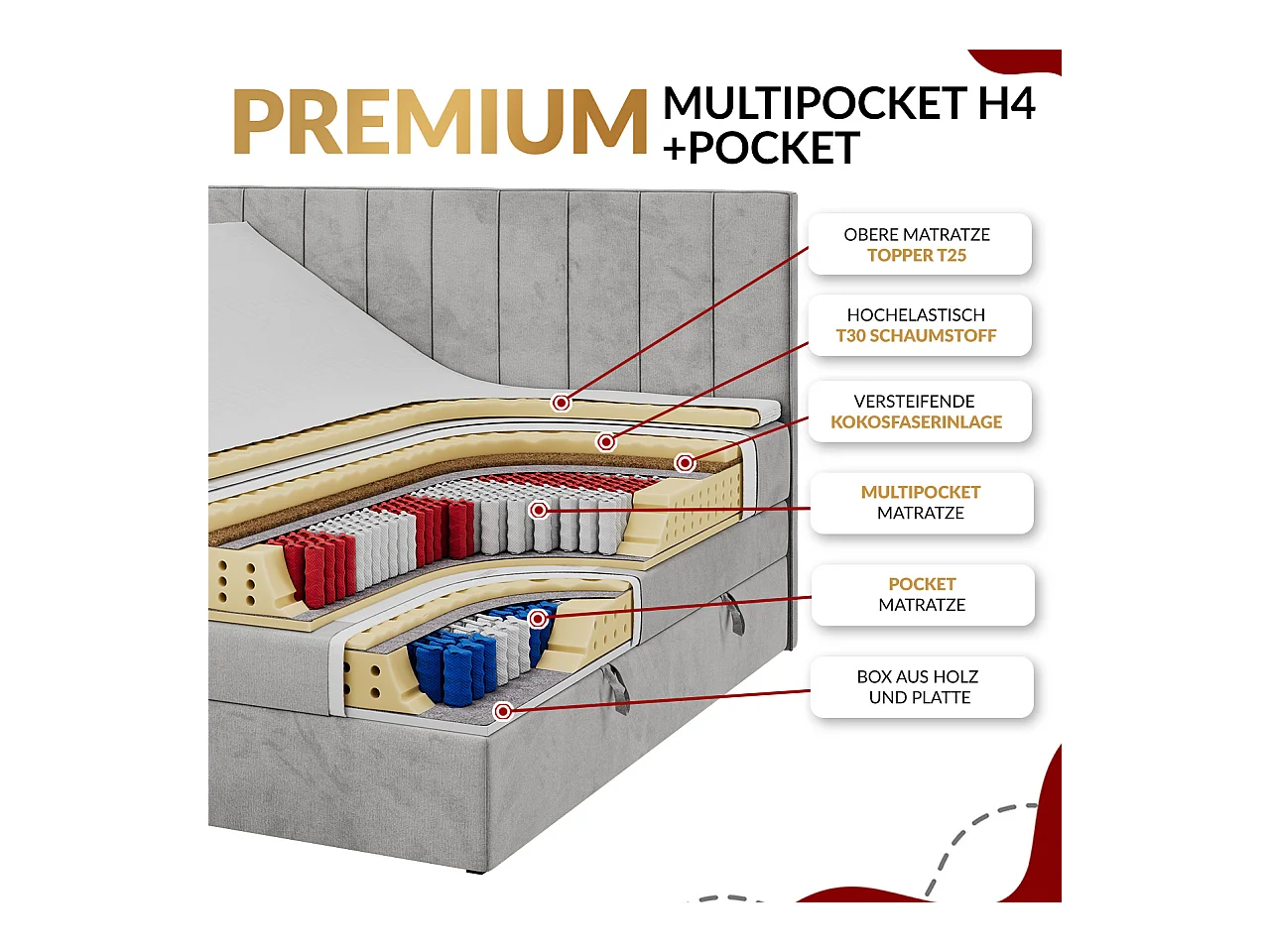 PREMIUM MULTIPOCKET H4 +POCKET

OBERE MATRATZE
TOPPER T25

HOCHELASTISCH
T30 SCHAUMSTOFF

VERSTEIFENDE
KOKOSFASERINLAGE

MULTIPOCKET
MATRATZE

POCKET
MATRATZE

BOX AUS HOLZ
UND PLATTE