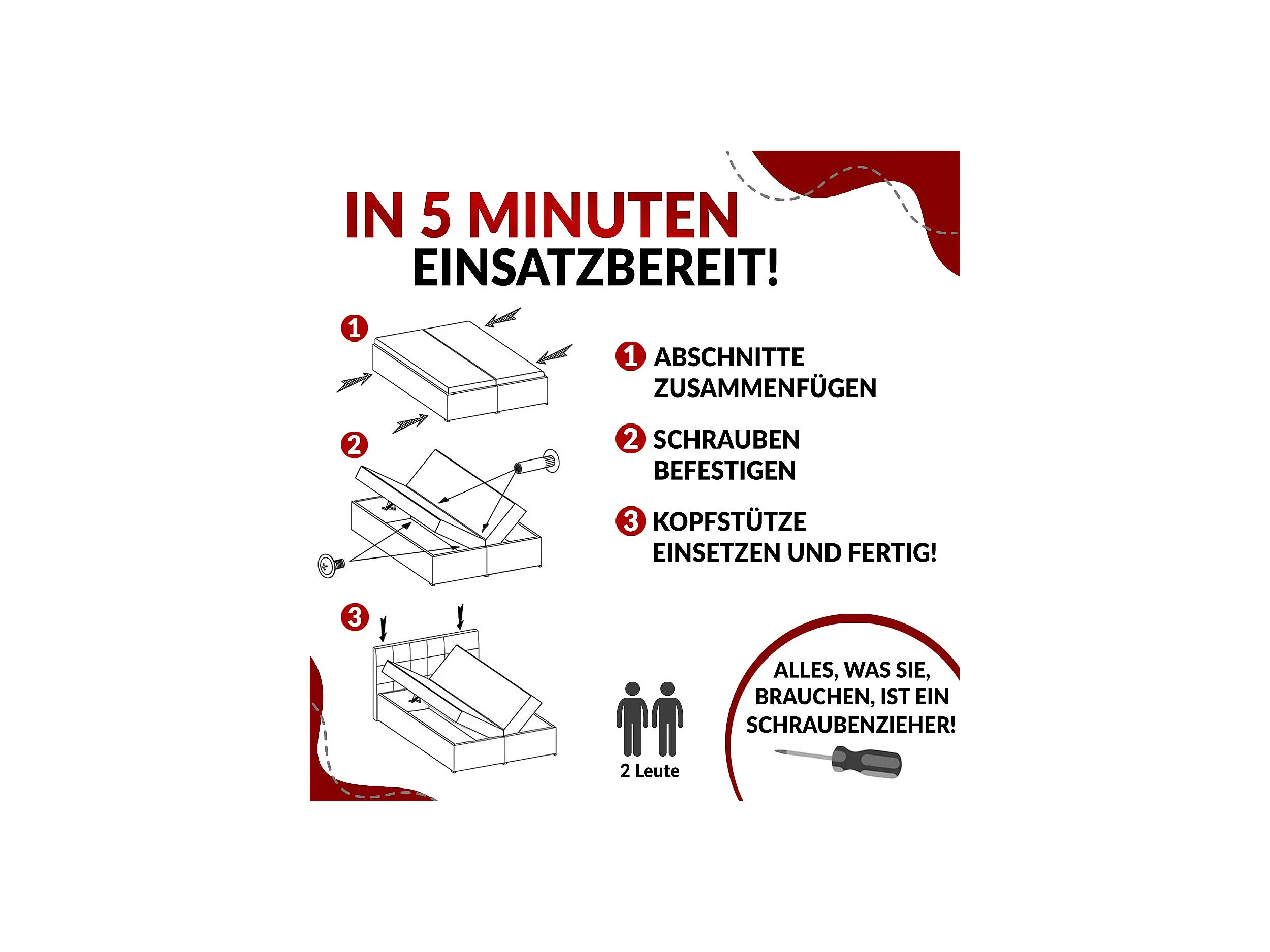 IN 5 MINUTEN
EINSATZBEREIT!

1

2

3

1 ABSCHNITTE ZUSAMMENFÜGEN

2 SCHRAUBEN BEFESTIGEN

3 KOPFSTÜTZE EINSETZEN UND FERTIG!

2 Leute

ALLES, WAS SIE, BRAUCHEN, IST EIN SCHRAUBENZIEHER!