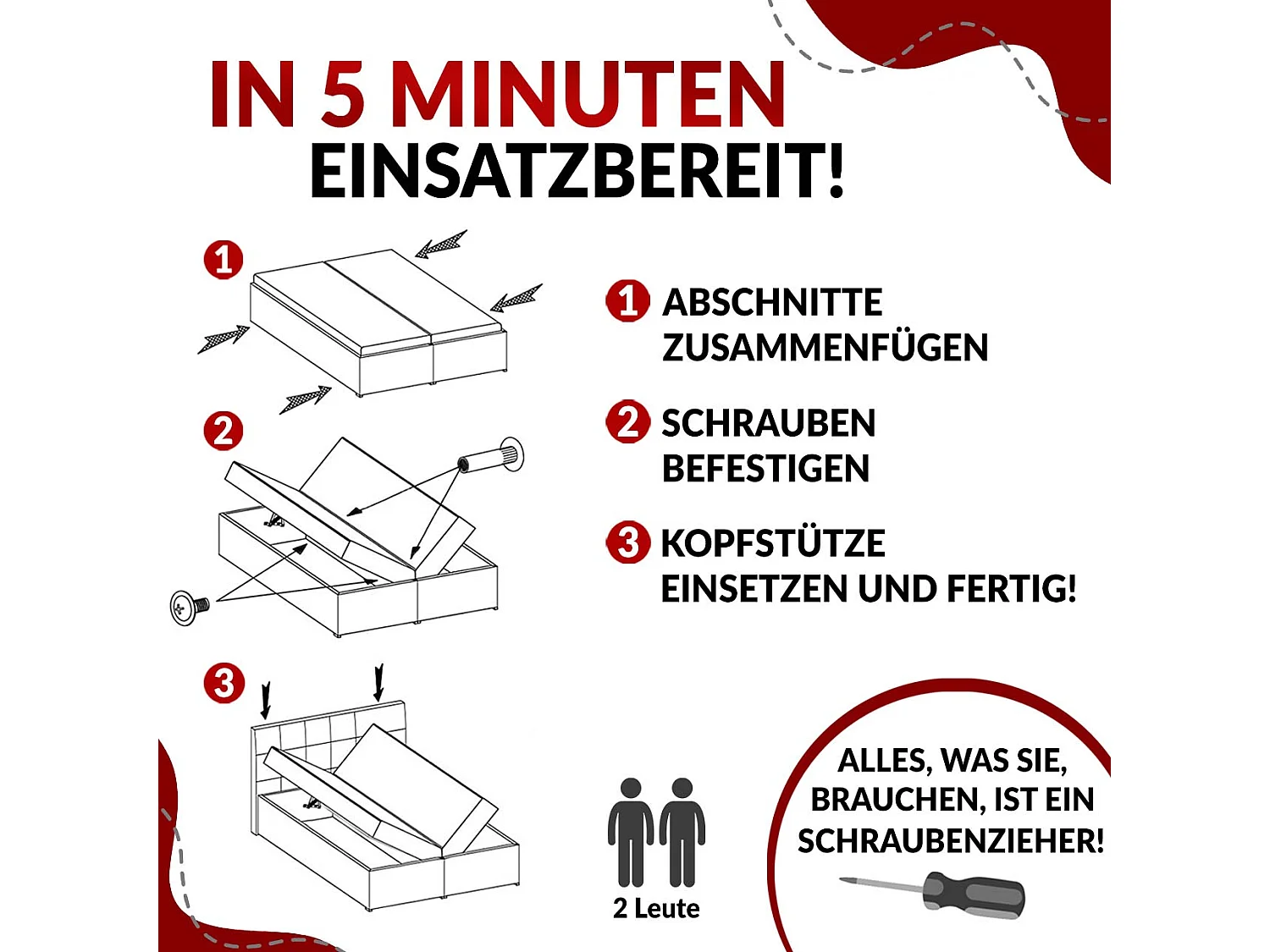 IN 5 MINUTEN EINSATZBEREIT!

1

2

3

1 ABSCHNITTE ZUSAMMENFÜGEN

2 SCHRAUBEN BEFESTIGEN

3 KOPFSTÜTZE EINSETZEN UND FERTIG!

2 Leute

ALLES, WAS SIE, BRAUCHEN, IST EIN SCHRAUBENZIEHER!