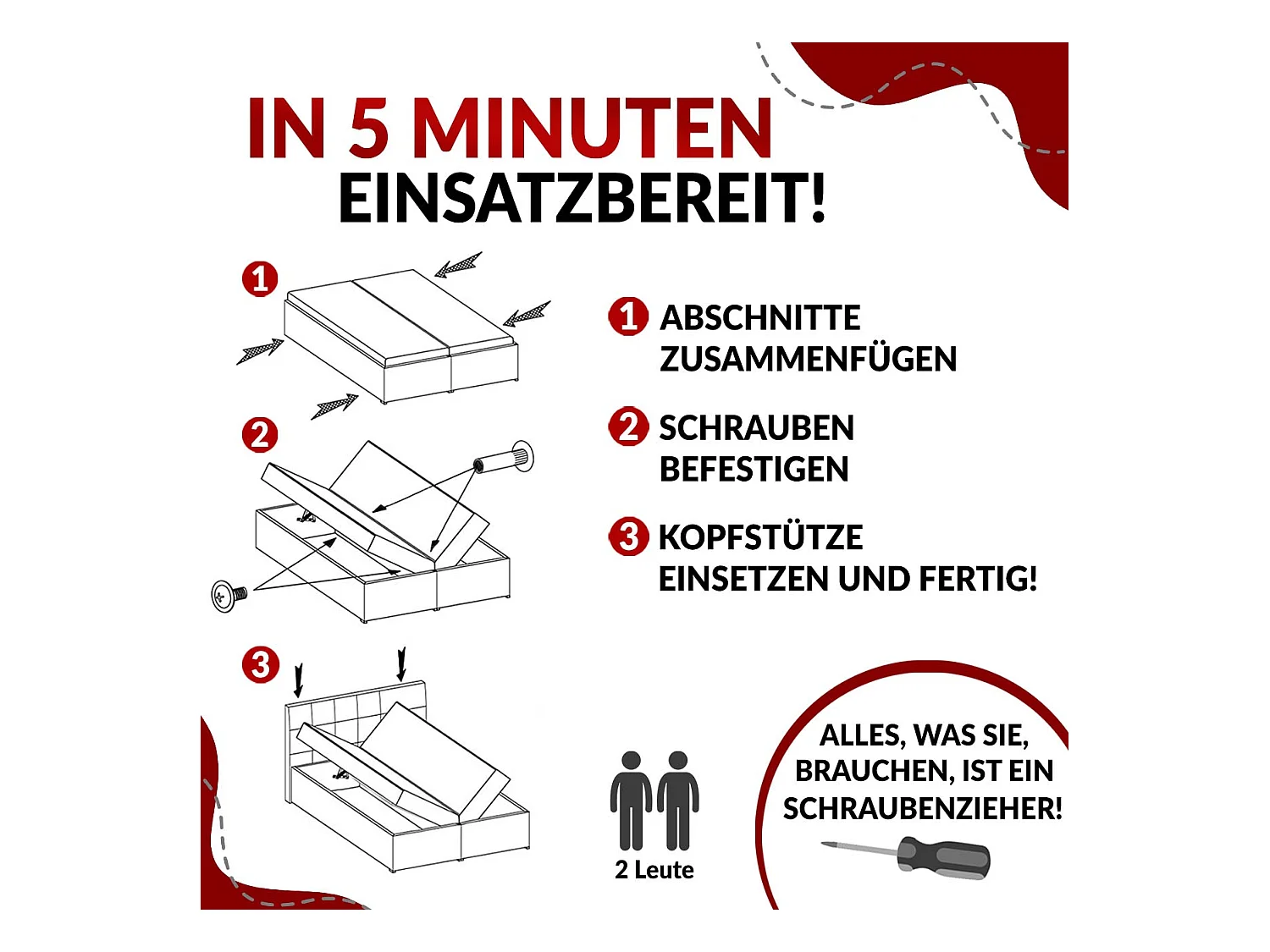 IN 5 MINUTEN
EINSATZBEREIT!

1

2

3

1 ABSCHNITTE ZUSAMMENFÜGEN

2 SCHRAUBEN BEFESTIGEN

3 KOPFSTÜTZE EINSETZEN UND FERTIG!

2 Leute

ALLES, WAS SIE, BRAUCHEN, IST EIN SCHRAUBENZIEHER!