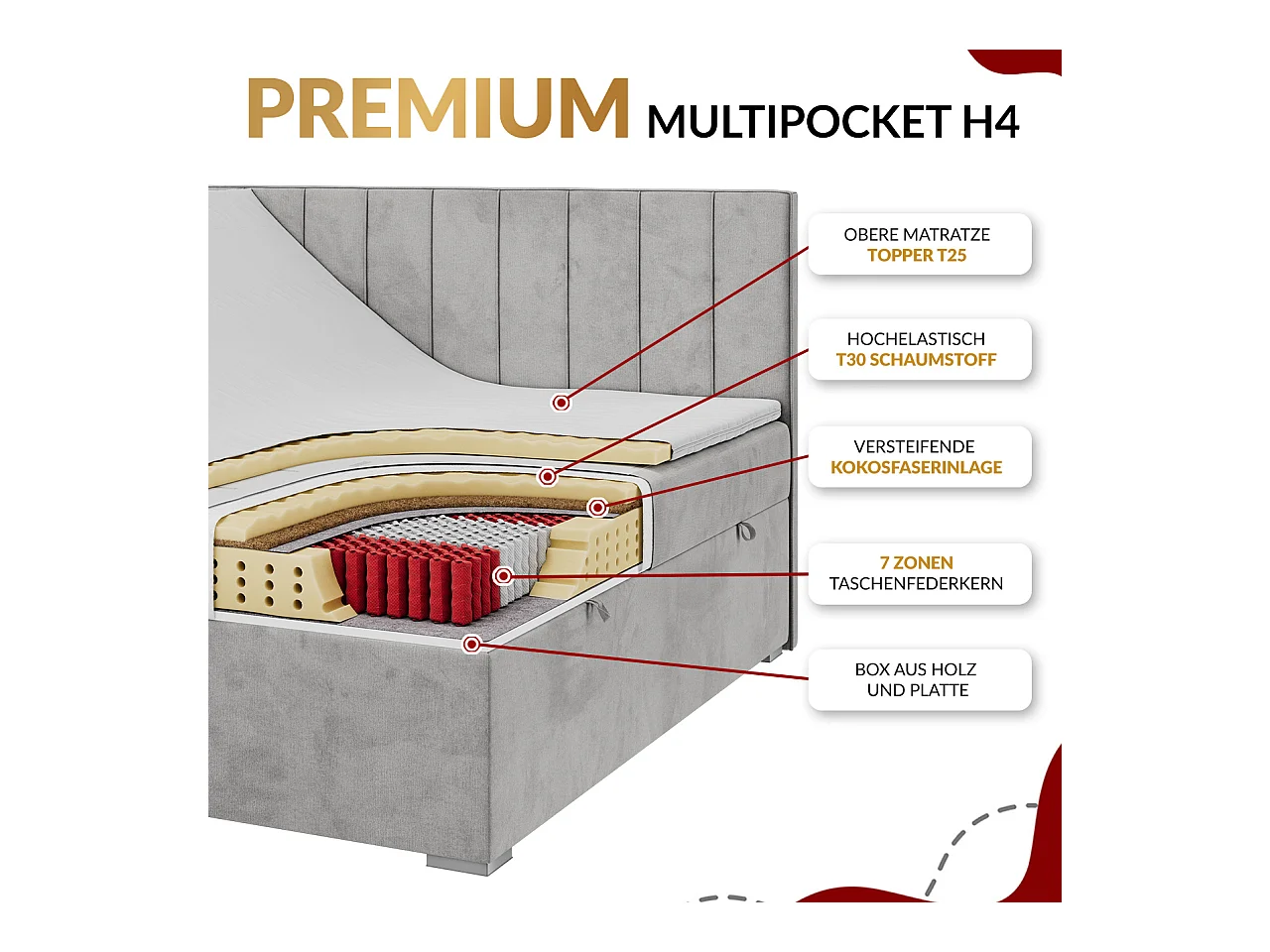 PREMIUM MULTIPOCKET H4

OBERE MATRATZE
TOPPER T25

HOCHELASTISCH
T30 SCHAUMSTOFF

VERSTEIFENDE
KOKOSFASERINLAGE

7 ZONEN
TASCHENFEDERKERN

BOX AUS HOLZ
UND PLATTE