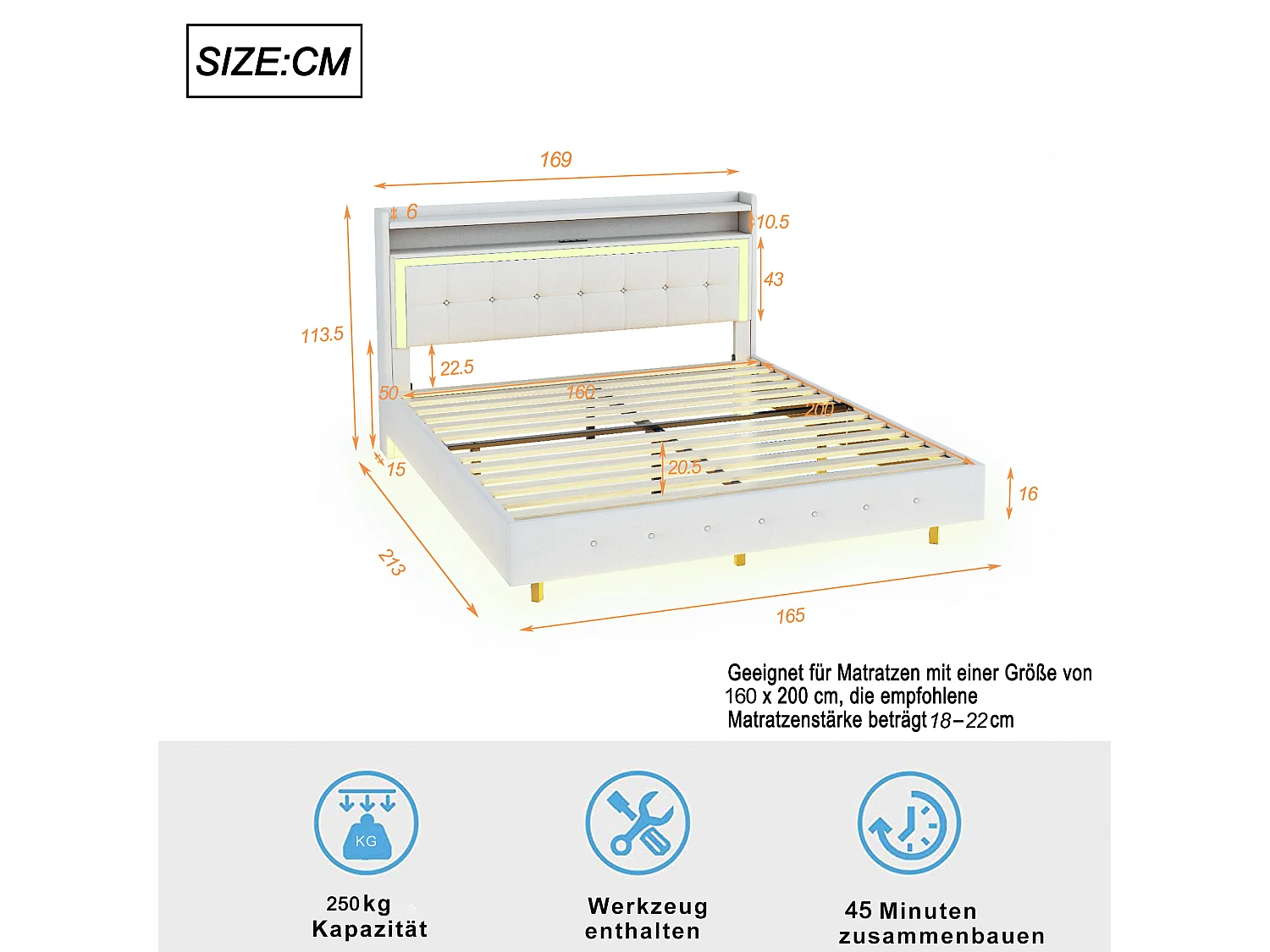 SIZE:CM

169

6

10.5

43

113.5

22.5

50

160

200

15

20.5

16

213

165

Geeignet für Matratzen mit einer Größe von 160 x 200 cm, die empfohlene Matratzenstärke beträgt 18–22 cm

KG

250 kg Kapazität

Werkzeug enthalten

45 Minuten zusammenbauen