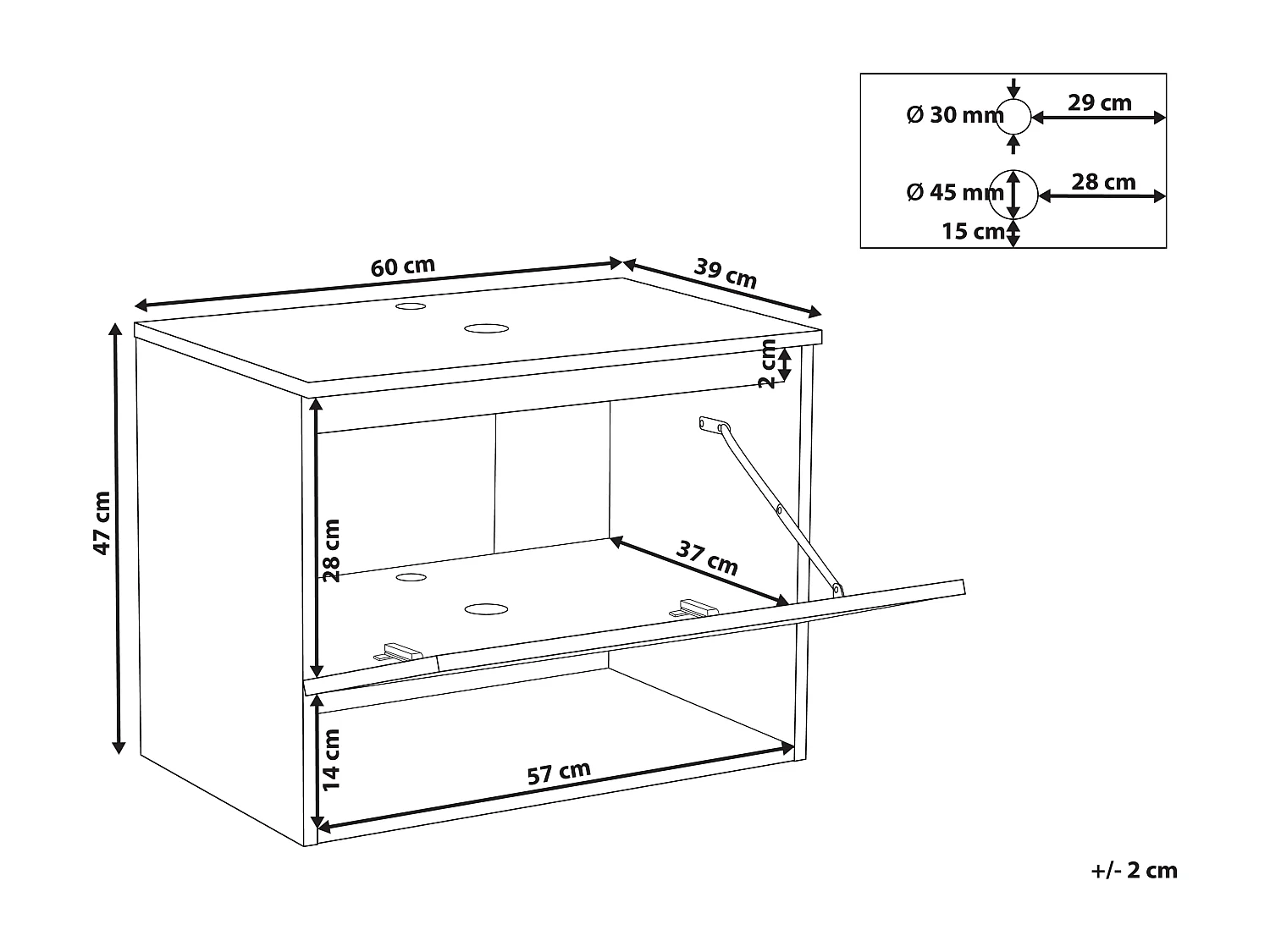 Ø 30 mm
29 cm
Ø 45 mm
28 cm
15 cm

60 cm
39 cm
2 cm
47 cm
28 cm
37 cm
14 cm
57 cm

+/- 2 cm