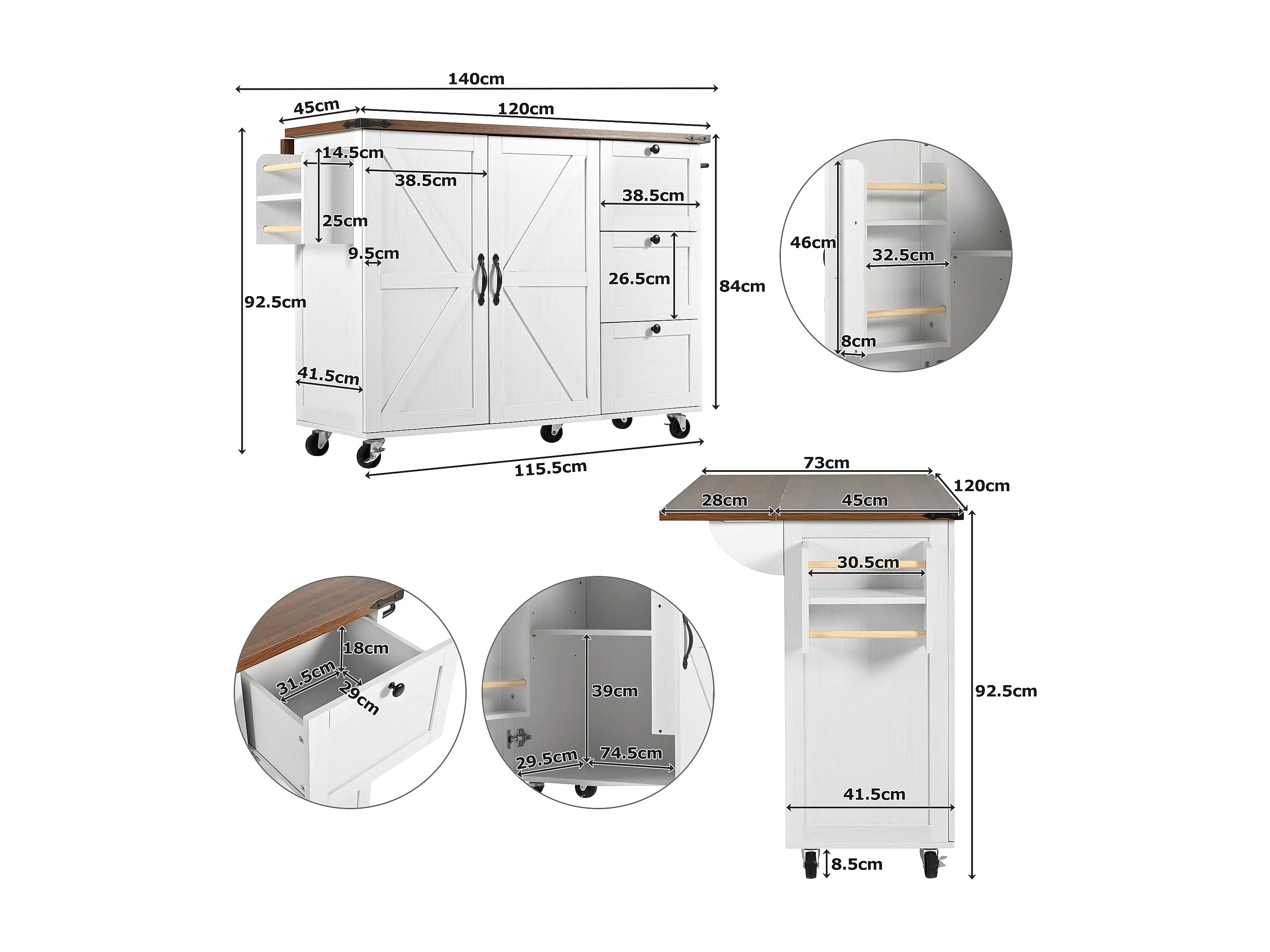 140cm
45cm
120cm
14.5cm
38.5cm
38.5cm
25cm
9.5cm
26.5cm
92.5cm
84cm
41.5cm
115.5cm

46cm
32.5cm
8cm

73cm
120cm
28cm
45cm
30.5cm
92.5cm
41.5cm
8.5cm

18cm
31.5cm
29cm

39cm
29.5cm
74.5cm